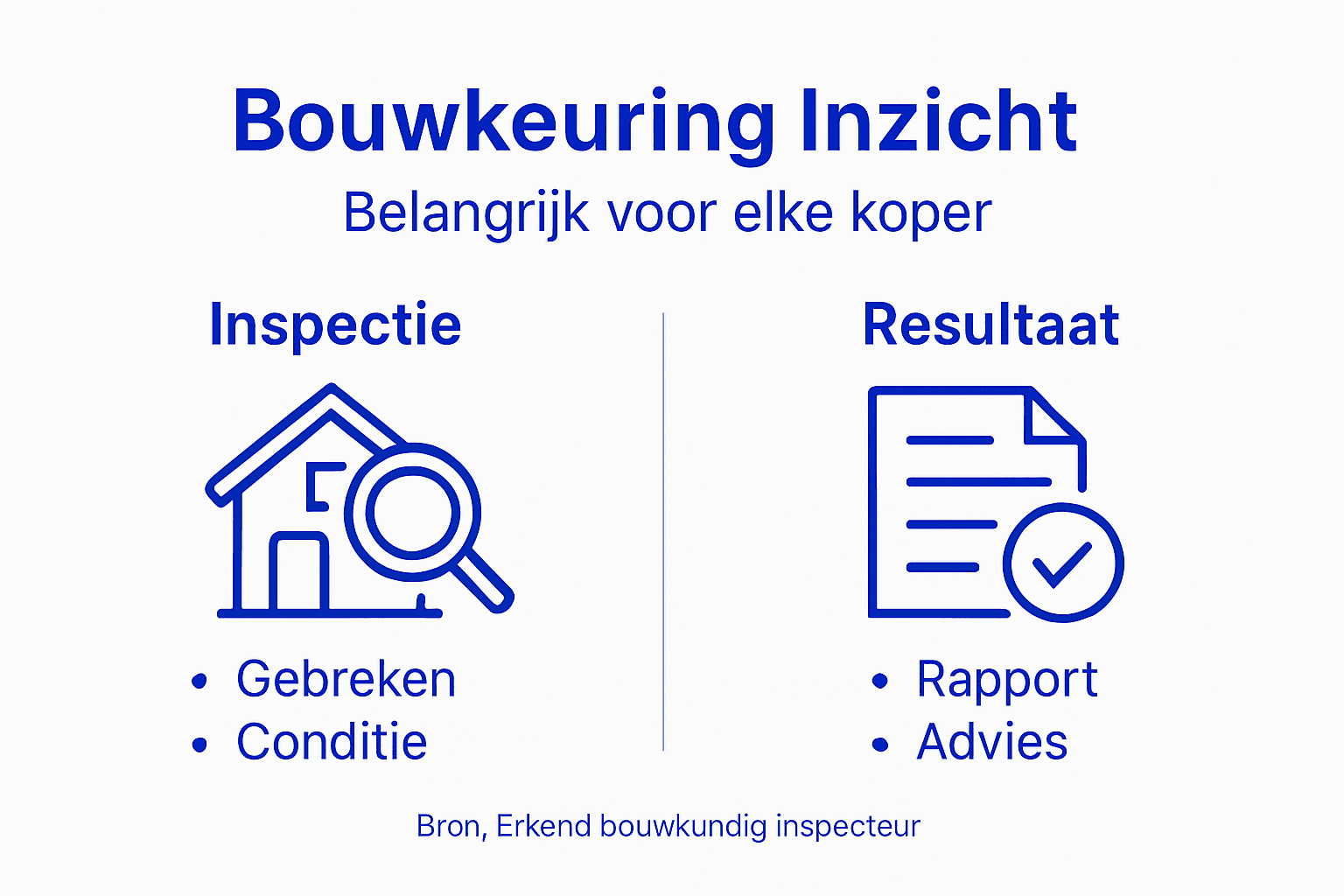 Bouwkeuring Inzicht

Belangrijk voor elke koper

Inspectie

• Gebreken
• Conditie

Resultaat

• Rapport
• Advies

Bron, Erkend bouwkundig inspecteur