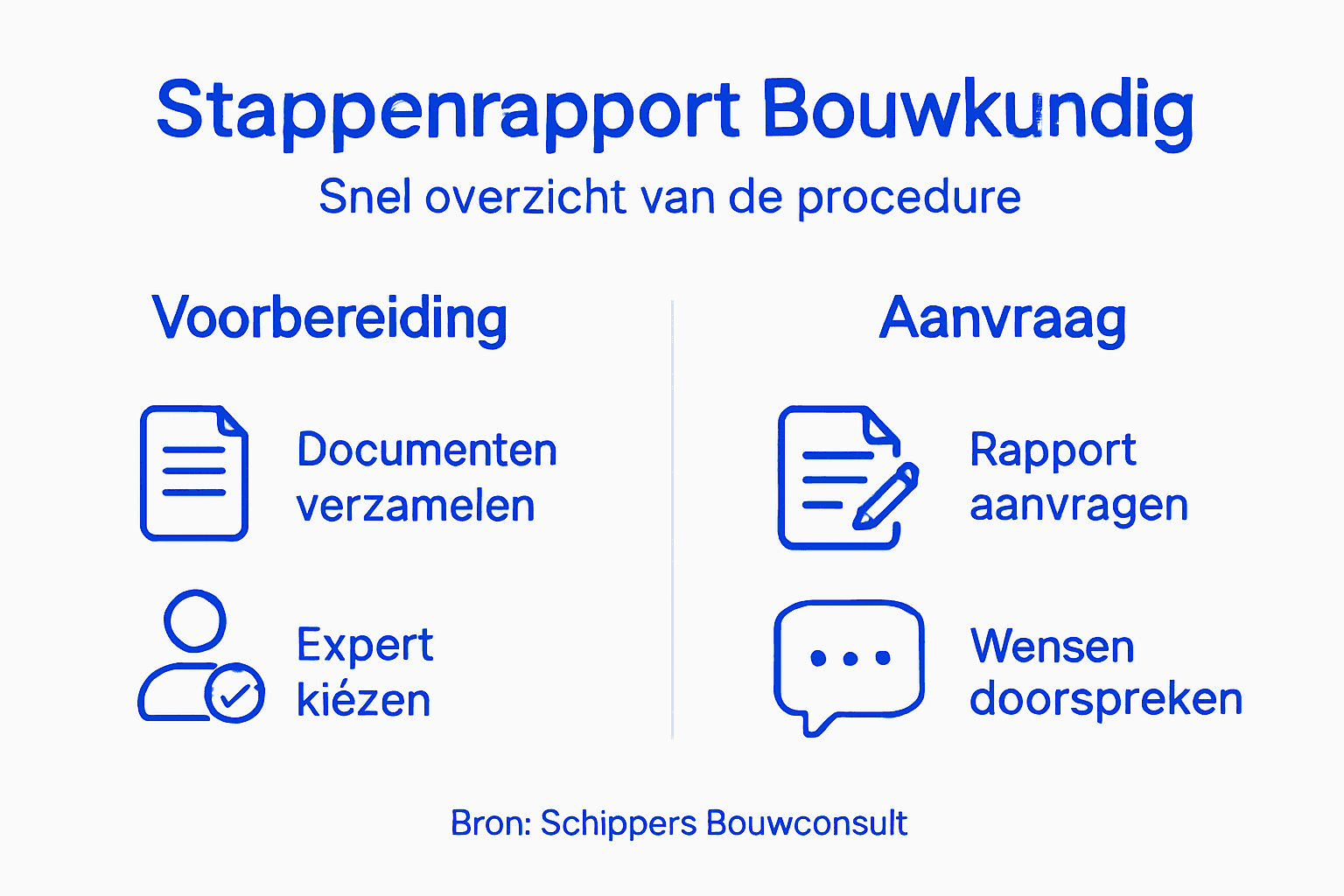 Stappenrapport Bouwkundig

Snel overzicht van de procedure

Voorbereiding

Documenten verzamelen

Expert kiézen

Aanvraag

Rapport aanvragen

Wensen doorspreken

Bron: Schippers Bouwconsult