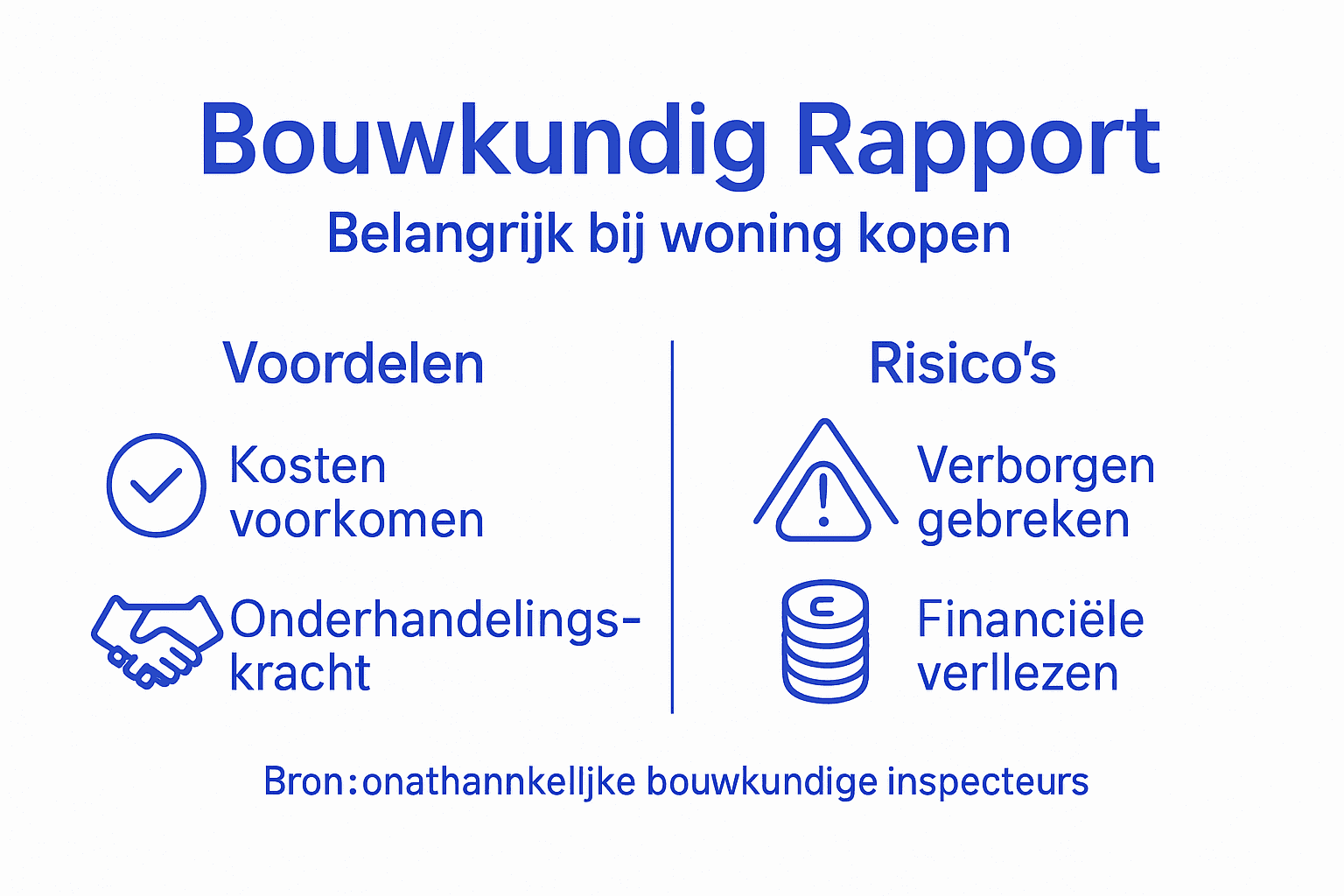 Bouwkundig Rapport

Belangrijk bij woning kopen

Voordelen

Kosten voorkomen

Onderhandelingskracht

Risico's

Verborgen gebreken

Financiële verllezen

Bron:onathannkelljke bouwkundige inspecteurs