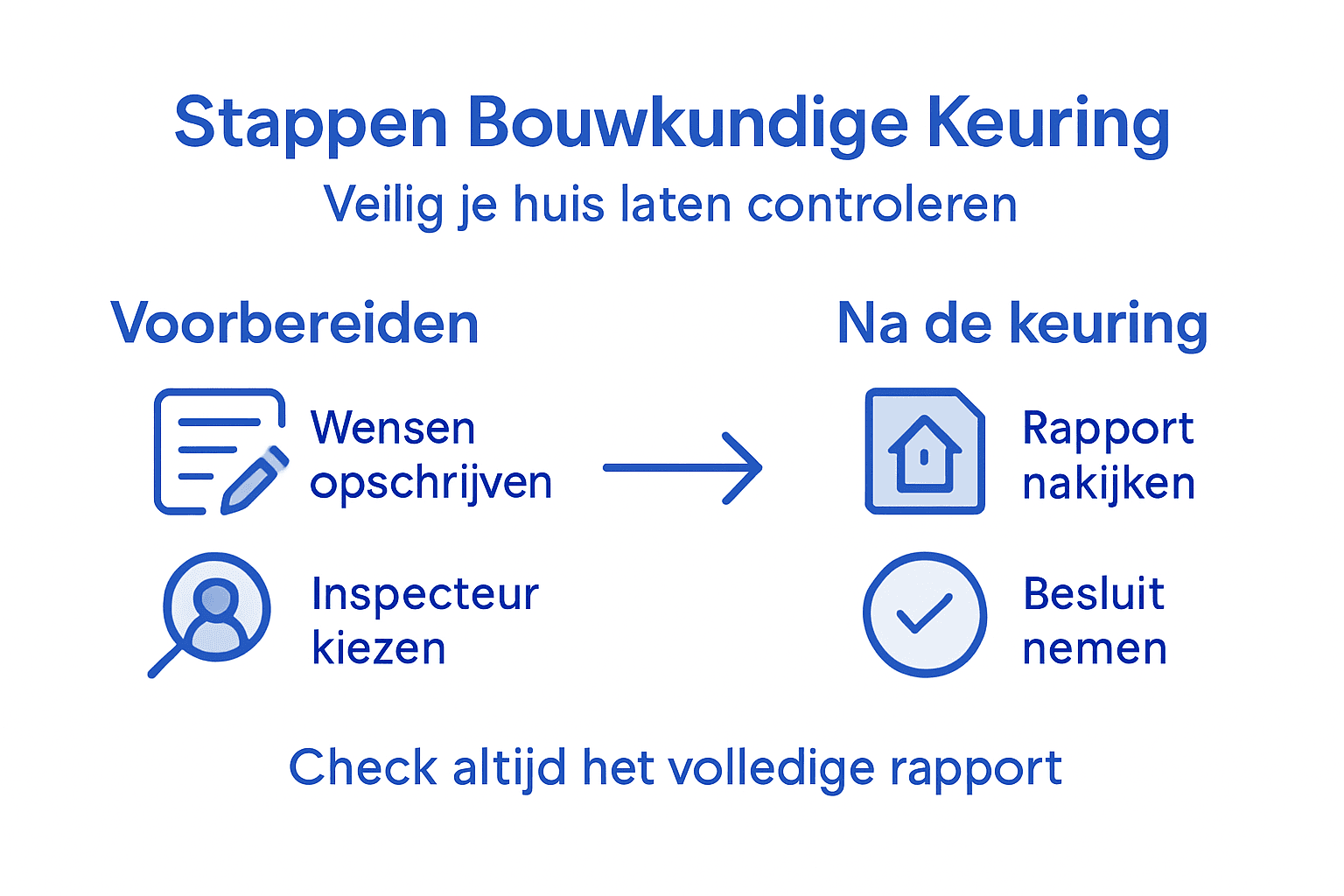 Stappen Bouwkundige Keuring

Veilig je huis laten controleren

Voorbereiden

Wensen opschrijven

Inspecteur kiezen

Na de keuring

Rapport nakijken

Besluit nemen

Check altijd het volledige rapport