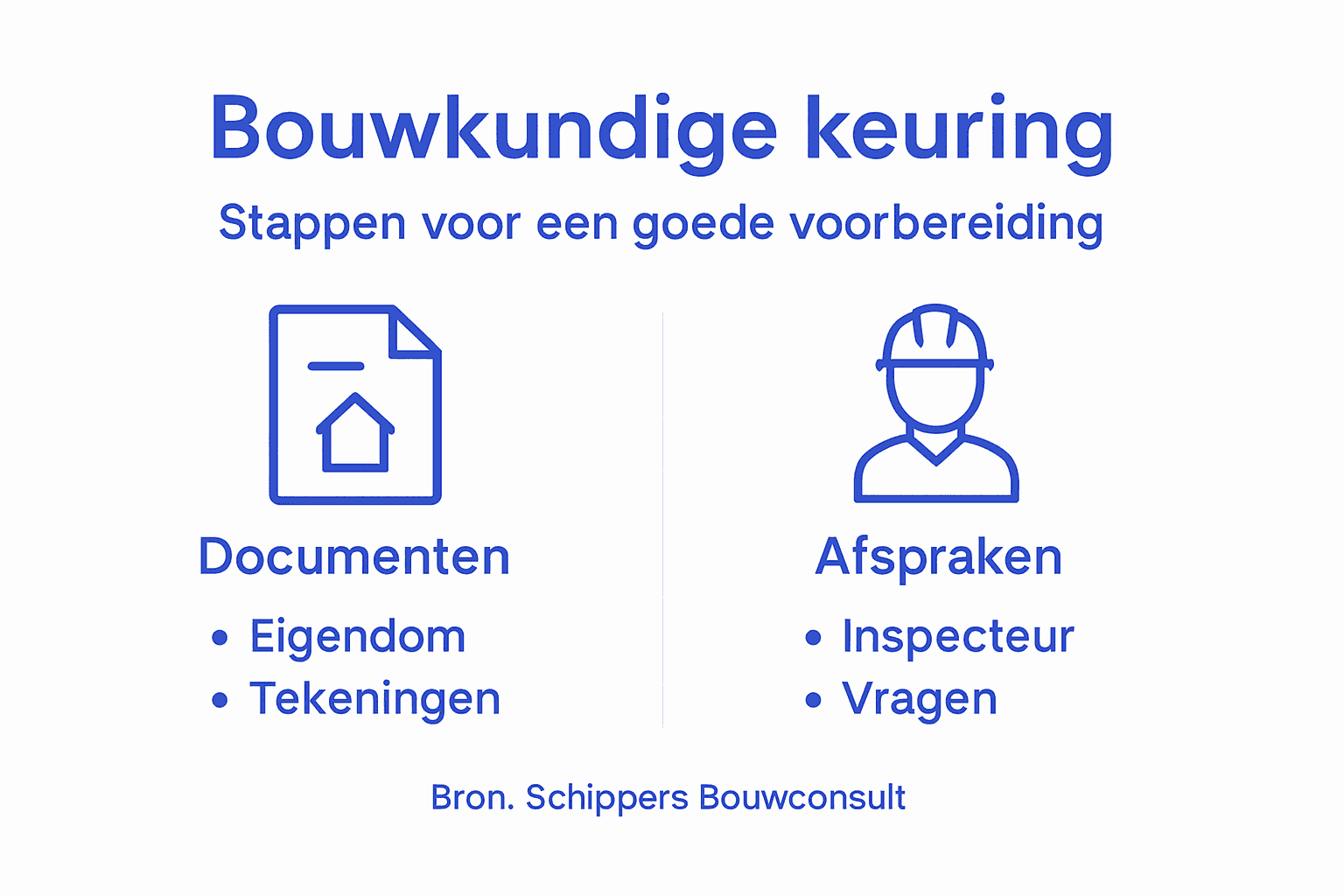 Bouwkundige keuring

Stappen voor een goede voorbereiding

Documenten

• Eigendom
• Tekeningen

Afspraken

• Inspecteur
• Vragen

Bron. Schippers Bouwconsult