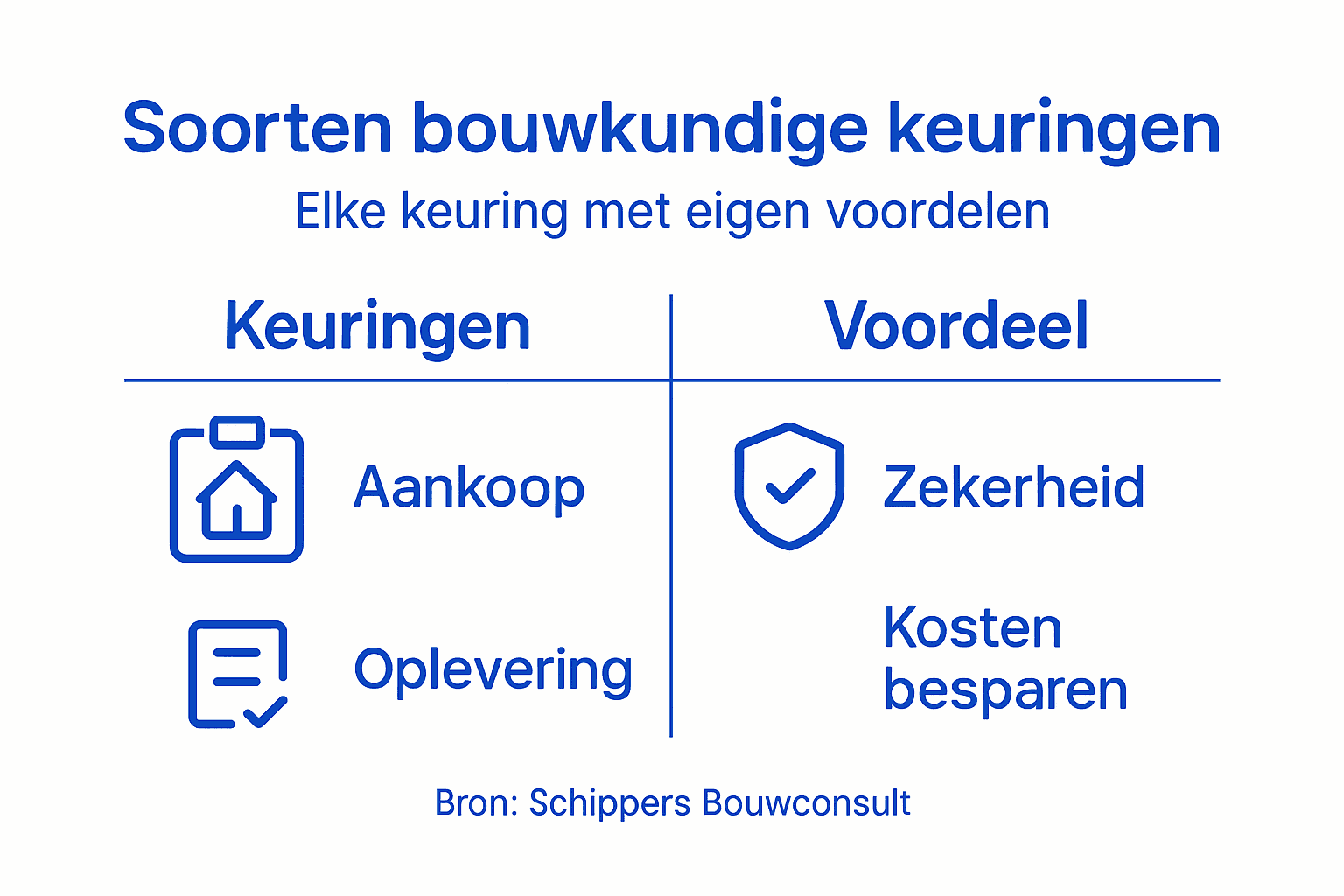 Soorten bouwkundige keuringen

Elke keuring met eigen voordelen

| Keuringen | Voordeel |
|---|---|
| Aankoop | Zekerheid |
| Oplevering | Kosten besparen |

Bron: Schippers Bouwconsult