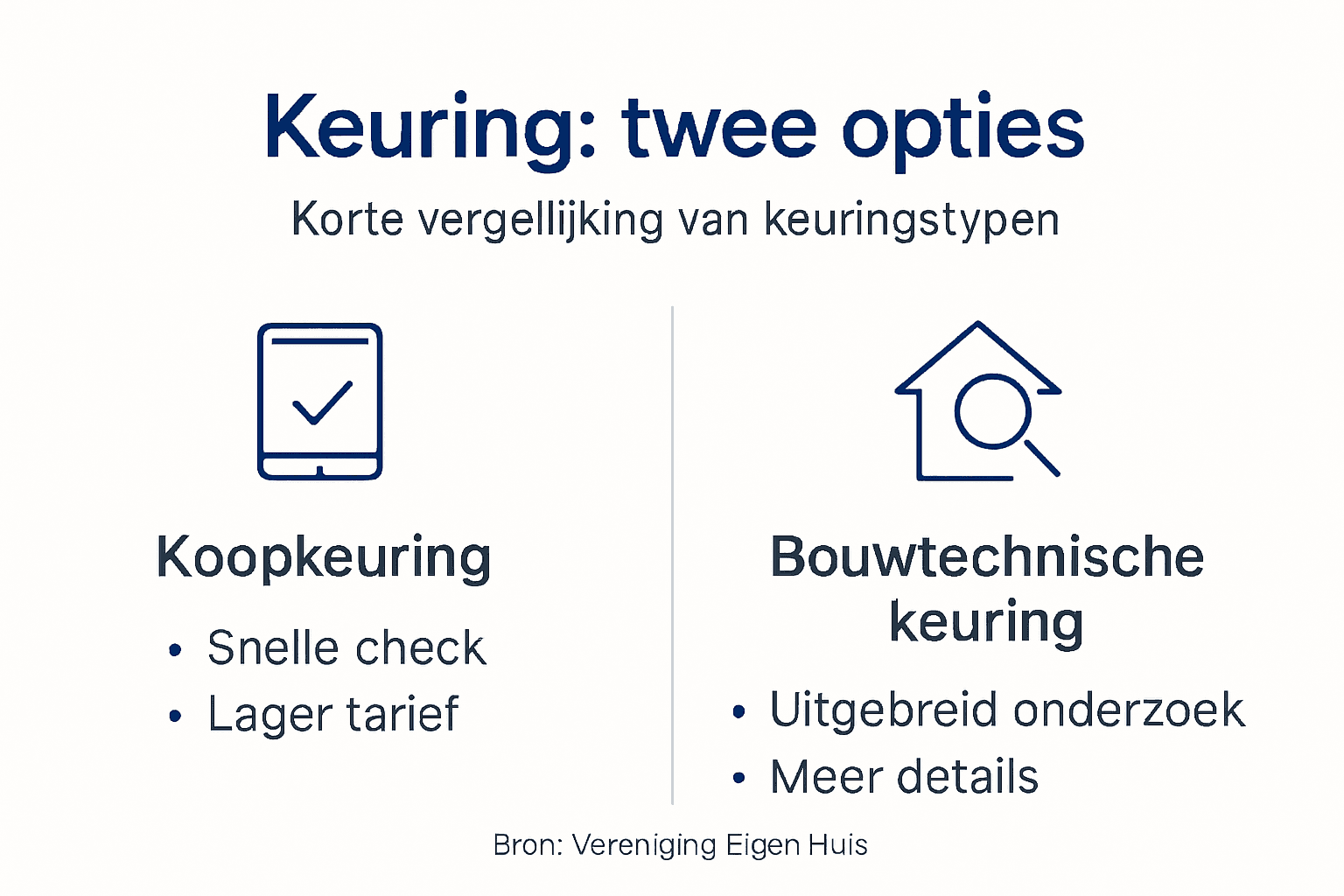 Keuring: twee opties

Korte vergellijking van keuringstypen

Koopkeuring

• Snelle check
• Lager tarief

Bouwtechnische keuring

• Uitgebreid onderzoek
• Meer details

Bron: Vereniging Eigen Huis