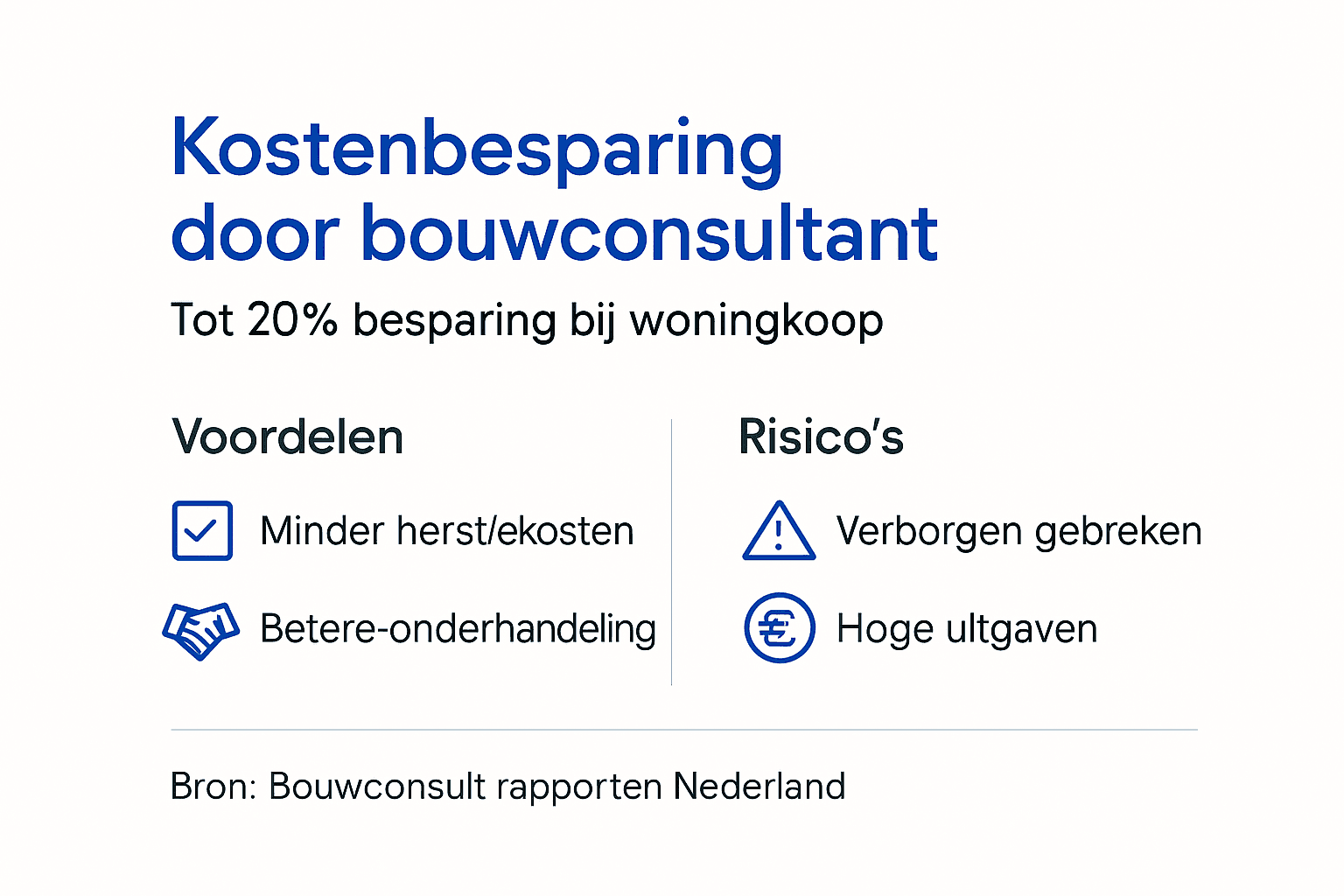 Kostenbesparing door bouwconsultant

Tot 20% besparing bij woningkoop

Voordelen

Minder herst/ekosten

Betere-onderhandeling

Risico's

Verborgen gebreken

Hoge ultgaven

Bron: Bouwconsult rapporten Nederland