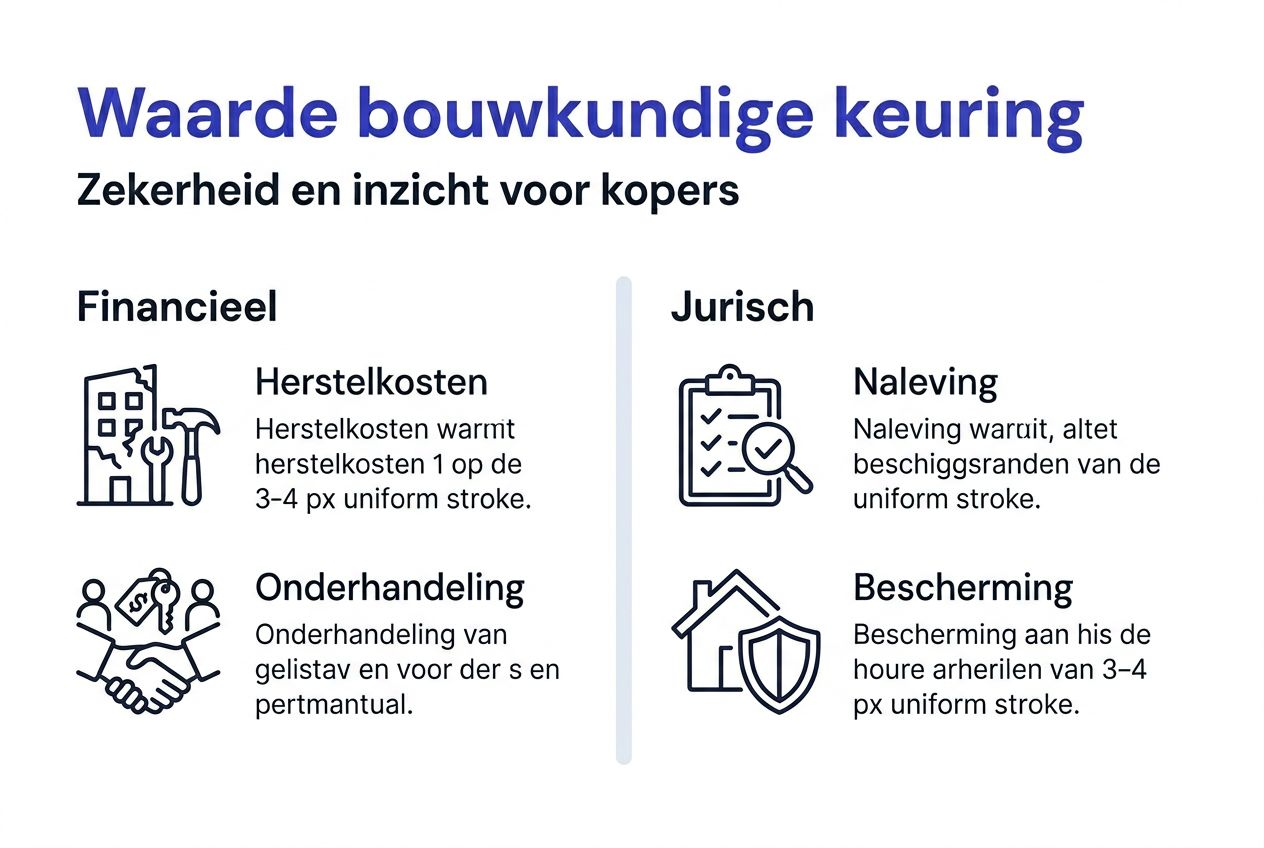 Waarde bouwkundige keuring

Zekerheid en inzicht voor kopers

Financieel

Herstelkosten

Herstelkosten warmt herstelkosten 1 op de 3-4 px uniform stroke.

Onderhandeling

Onderhandeling van gelistav en voor der s en pertmantual.

Jurisch

Naleving

Naleving waruit, altet beschiggsranden van de uniform stroke.

Bescherming

Bescherming aan his de houre arherilen van 3-4 px uniform stroke.