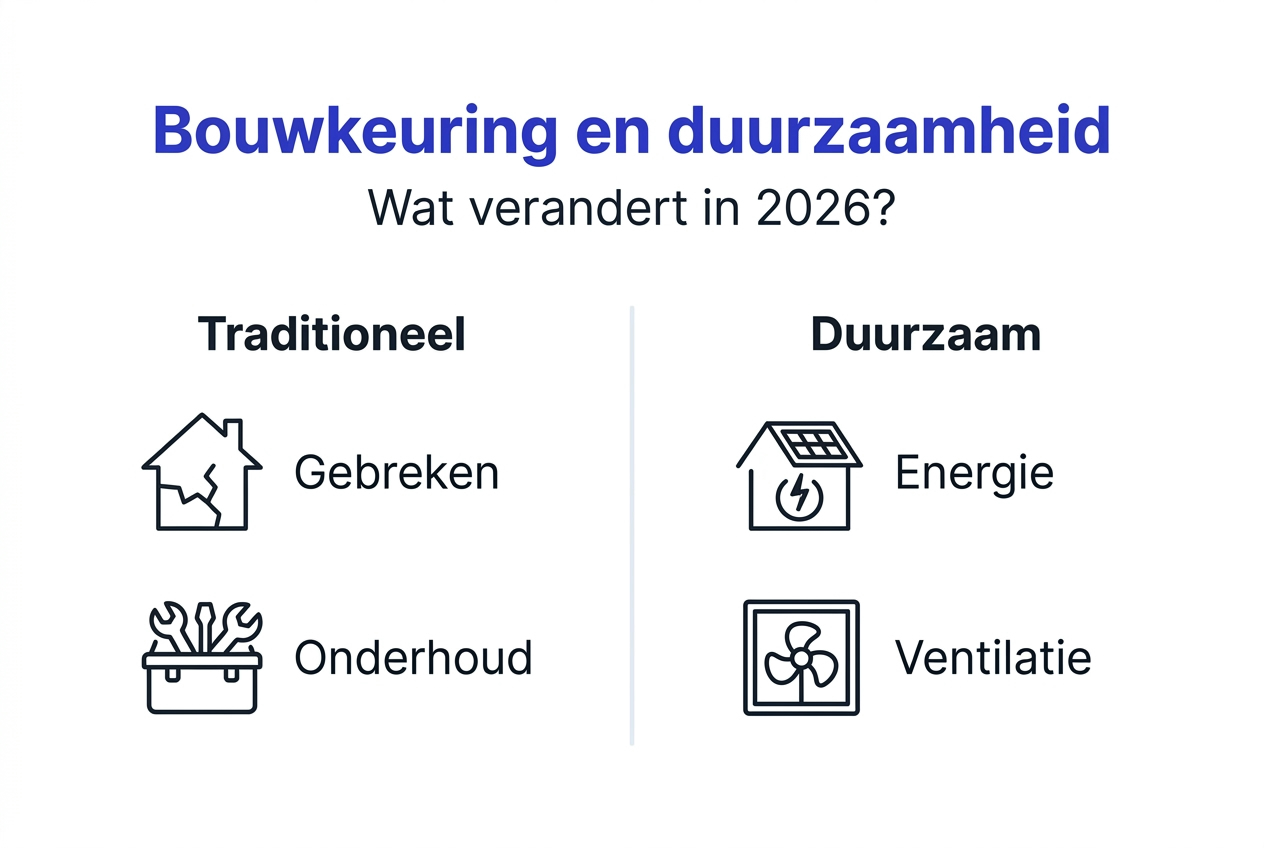 Bouwkeuring en duurzaamheid

Wat verandert in 2026?

Traditioneel

Gebreken

Onderhoud

Duurzaam

Energie

Ventilatie