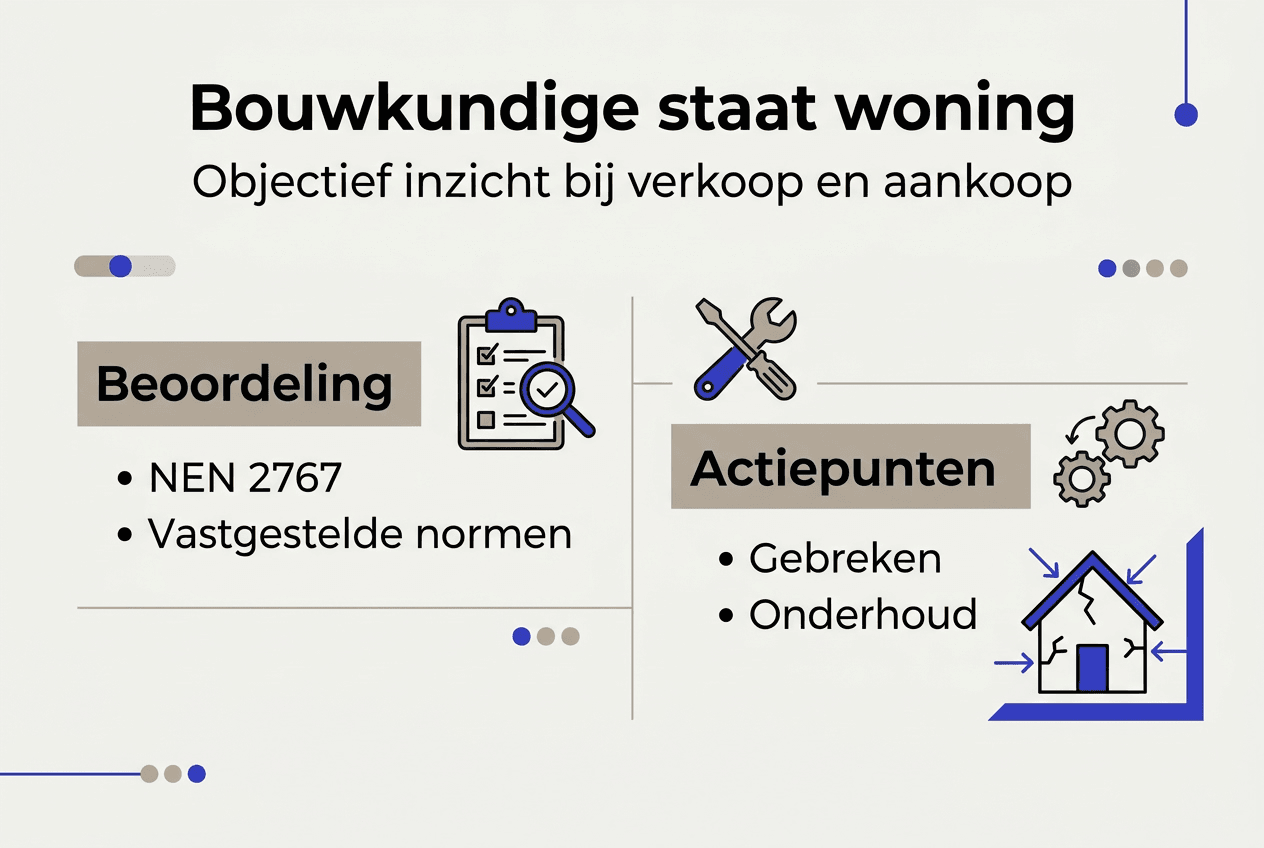 Bouwkundige staat woning
Objectief inzicht bij verkoop en aankoop

Beoordeling
• NEN 2767
• Vastgestelde normen

Actiepunten
• Gebreken
• Onderhoud