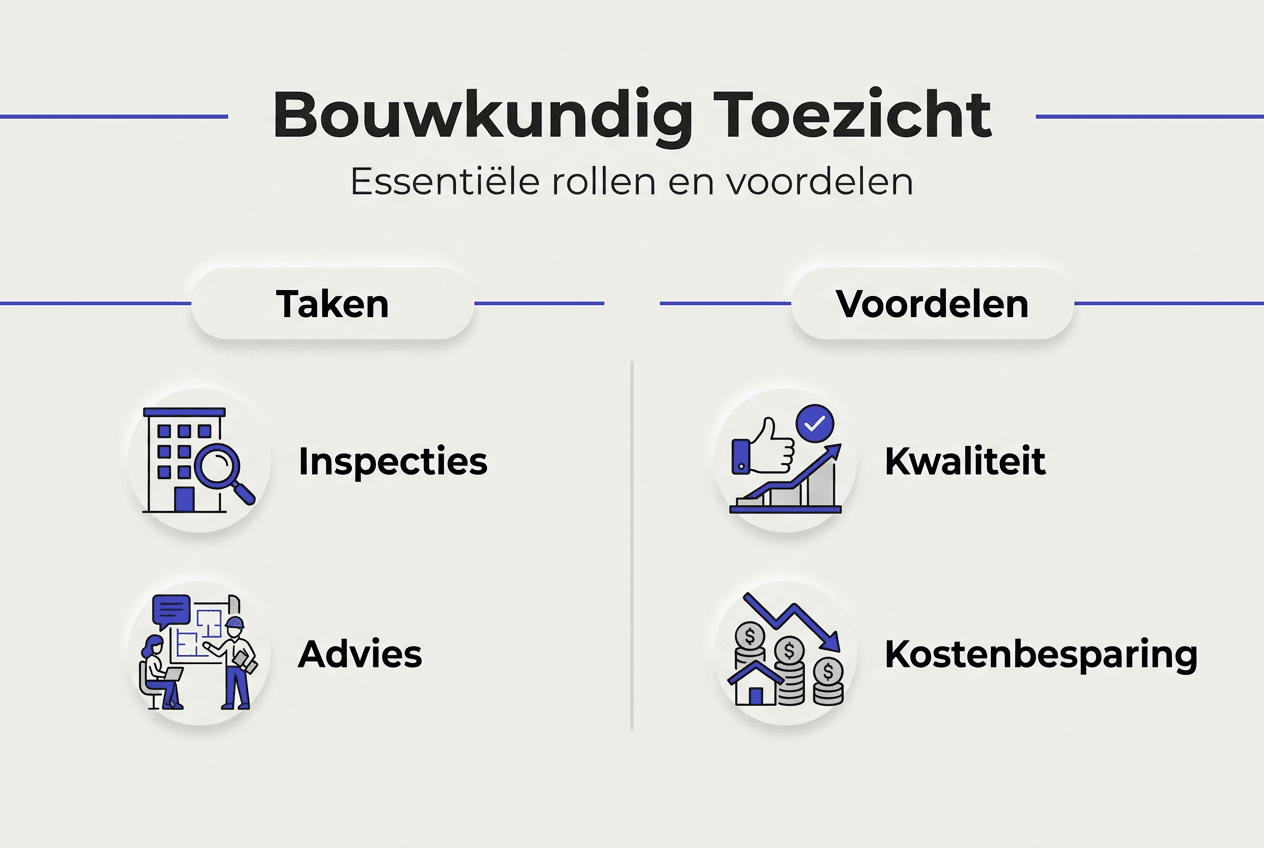 Bouwkundig Toezicht
Essentiële rollen en voordelen

Taken

Inspecties

Advies

Voordelen

Kwaliteit

Kostenbesparing