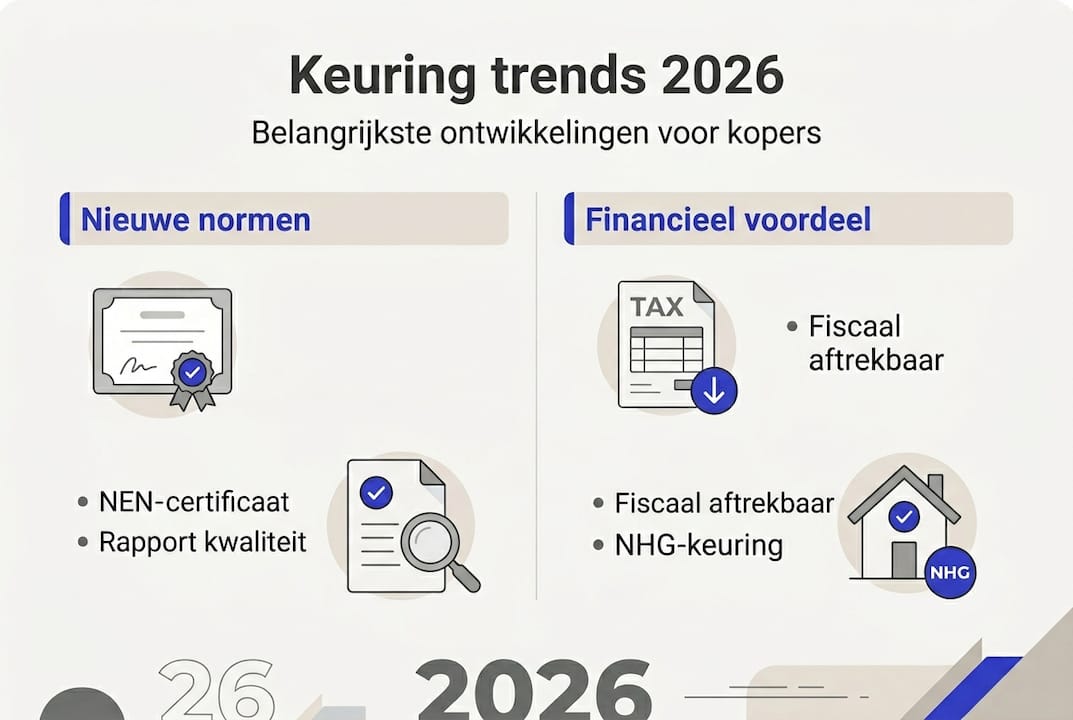 Keuring trends 2026
Belangrijkste ontwikkelingen voor kopers

Nieuwe normen

• NEN-certificaat
• Rapport kwaliteit

Financieel voordeel

TAX

• Fiscaal aftrekbaar

• Fiscaal aftrekbaar
• NHG-keuring

NHG

26

2026