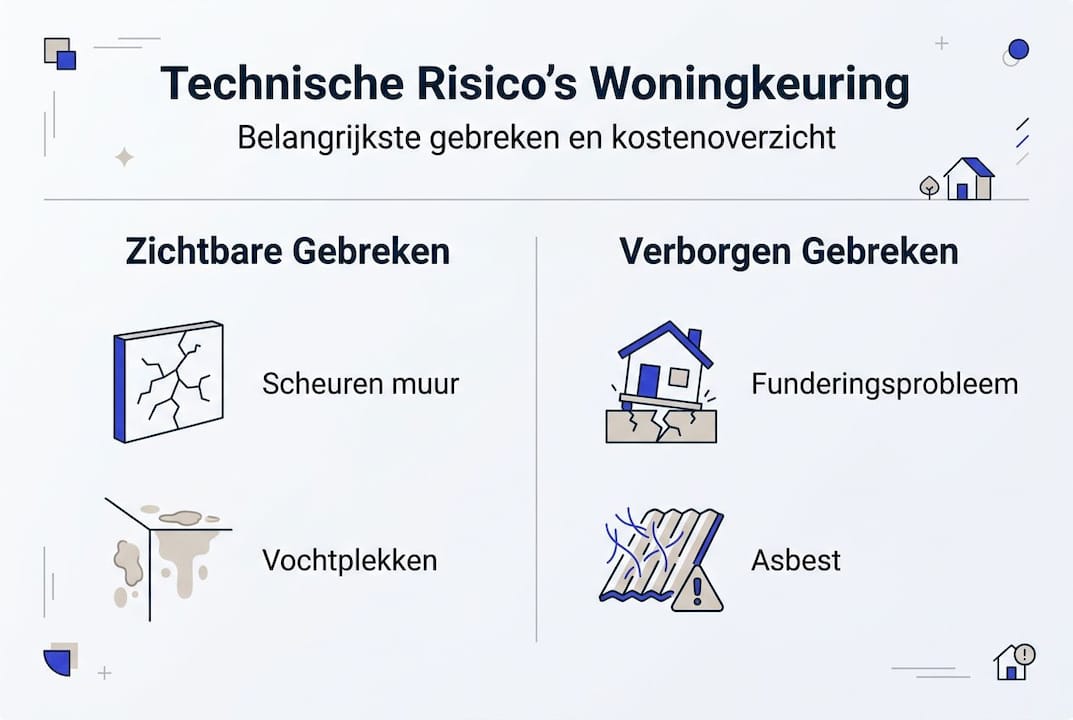 Technische Risico's Woningkeuring
Belangrijkste gebreken en kostenoverzicht

Zichtbare Gebreken

Scheuren muur

Vochtplekken

Verborgen Gebreken

Funderingsprobleem

Asbest