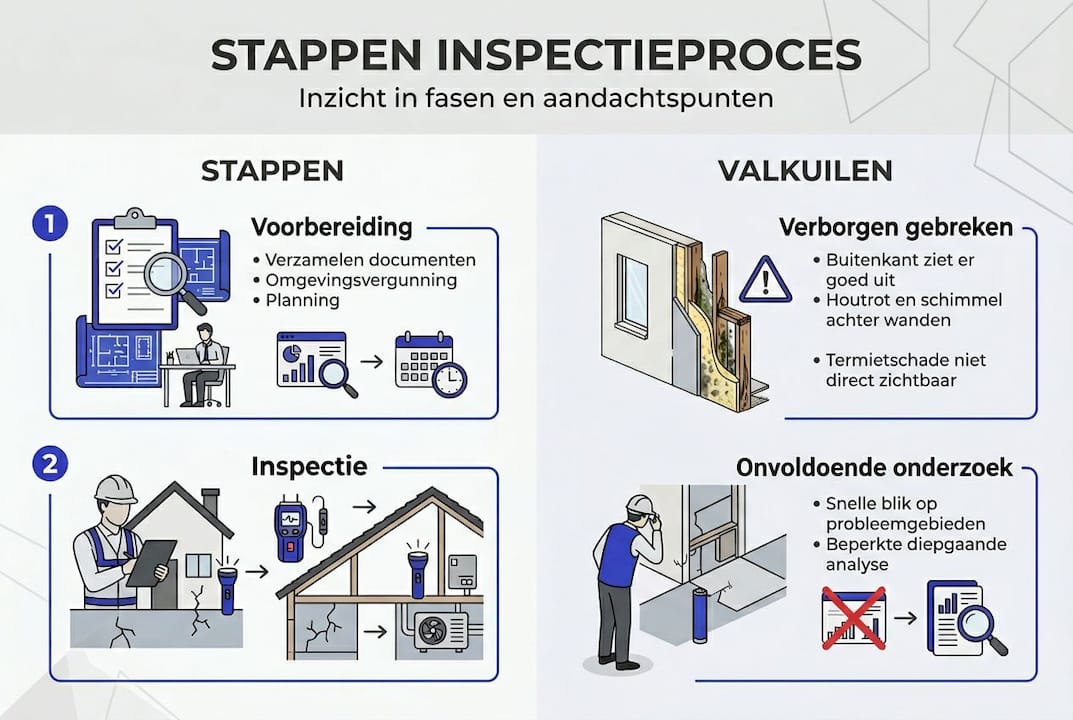 STAPPEN INSPECTIEPROCES
Inzicht in fasen en aandachtspunten

STAPPEN

1
Voorbereiding
• Verzamelen documenten
• Omgevingsvergunning
• Planning

2
Inspectie

VALKUILEN

Verborgen gebreken
• Buitenkant ziet er goed uit
• Houtrot en schimmel achter wanden
• Termietschade niet direct zichtbaar

Onvoldoende onderzoek
• Snelle blik op probleemgebieden
• Beperkte diepgaande analyse