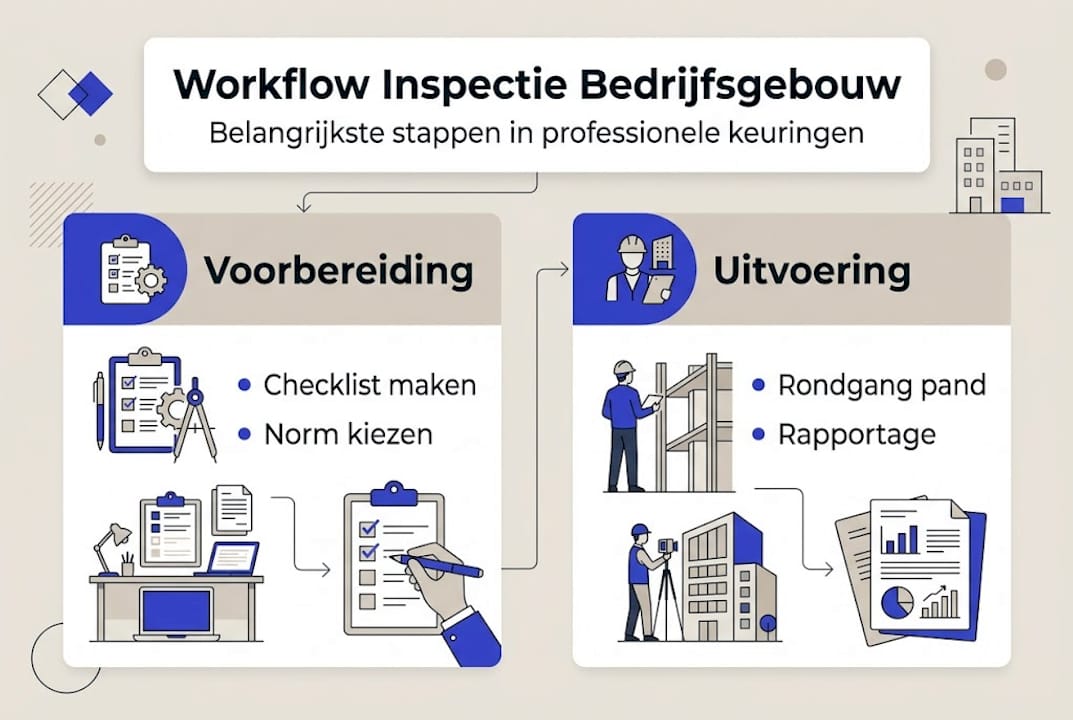 Workflow Inspectie Bedrijfsgebouw
Belangrijkste stappen in professionele keuringen

Voorbereiding

- Checklist maken
- Norm kiezen

Uitvoering

- Rondgang pand
- Rapportage