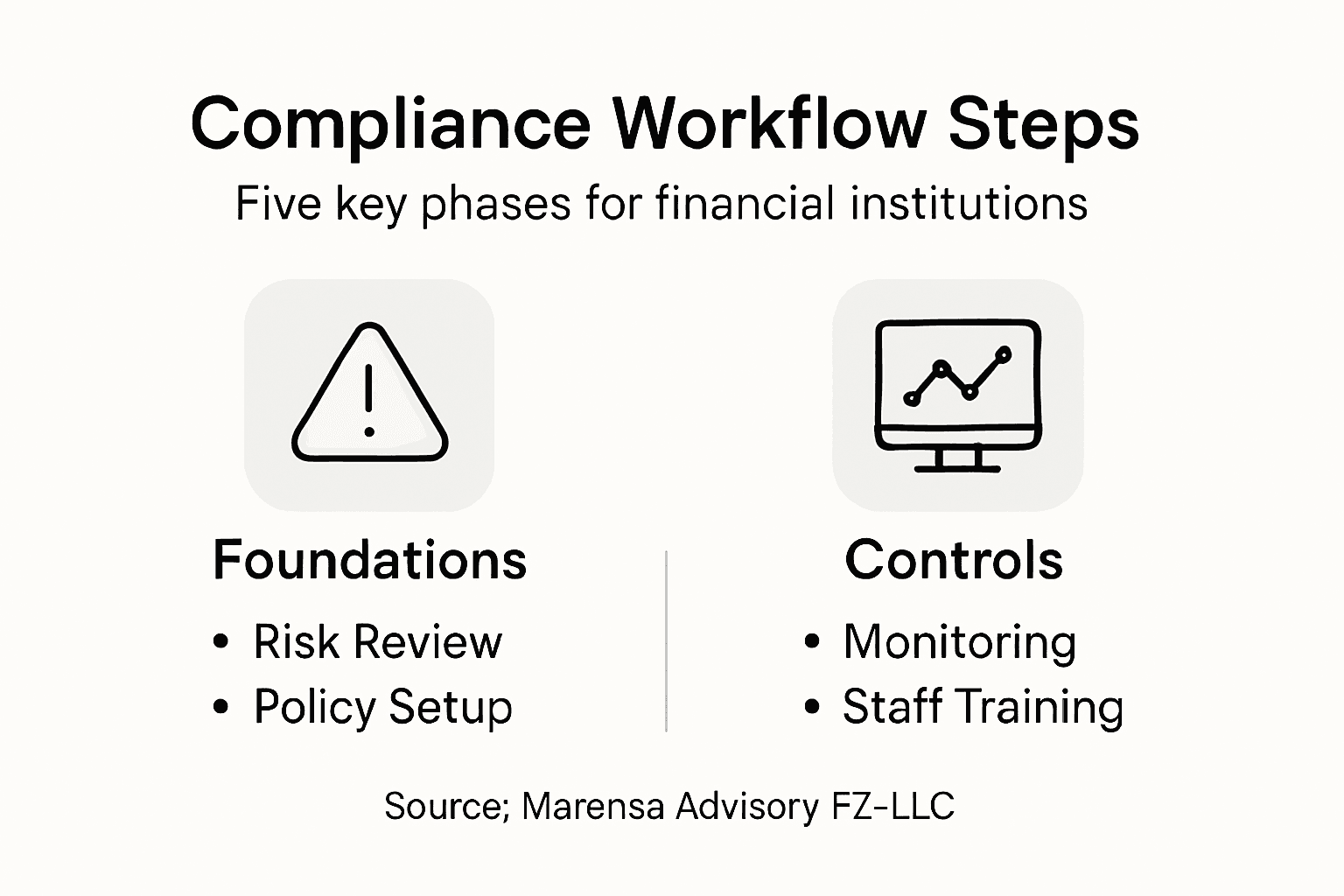 Compliance Workflow Steps
Five key phases for financial institutions

Foundations
• Risk Review
• Policy Setup

Controls
• Monitoring
• Staff Training

Source; Marensa Advisory FZ-LLC