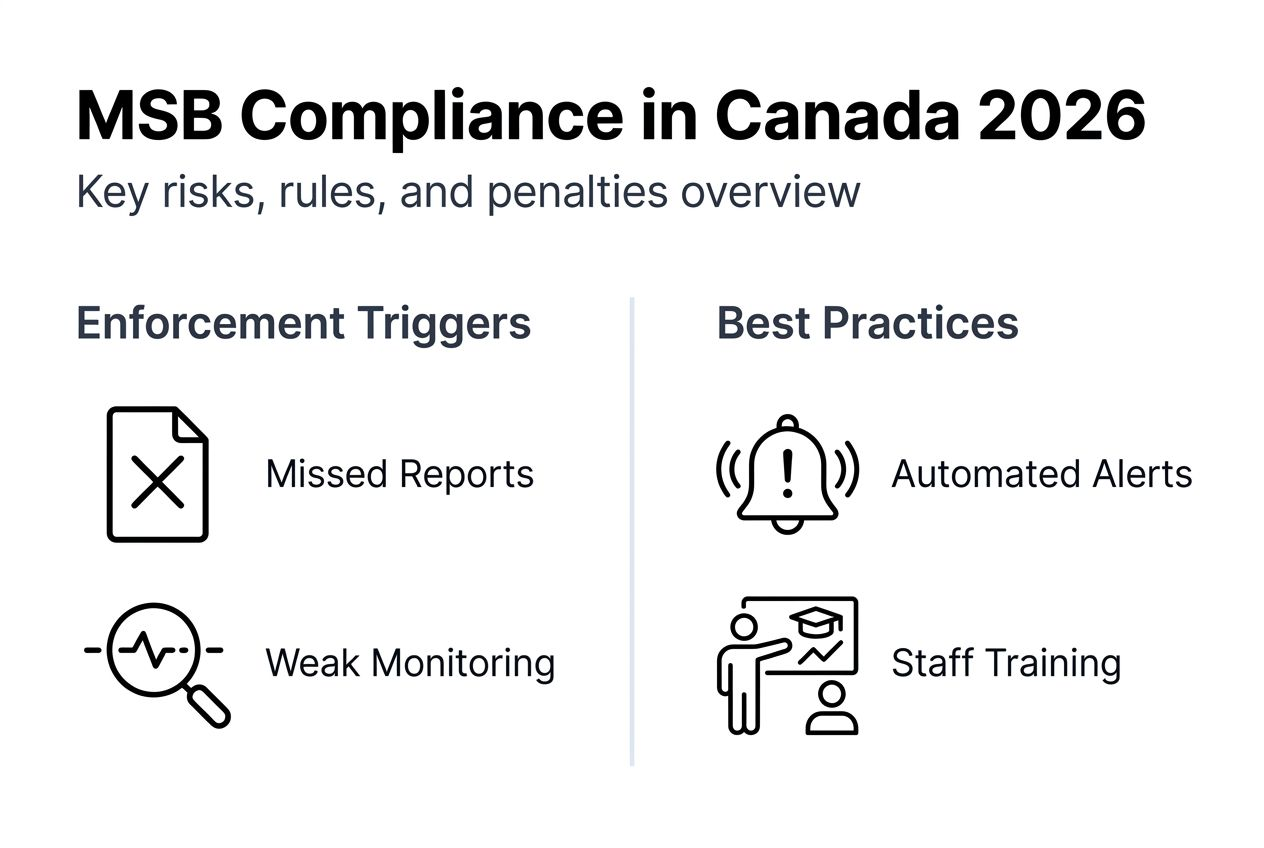 MSB Compliance in Canada 2026

Key risks, rules, and penalties overview

Enforcement Triggers

Missed Reports

Weak Monitoring

Best Practices

Automated Alerts

Staff Training