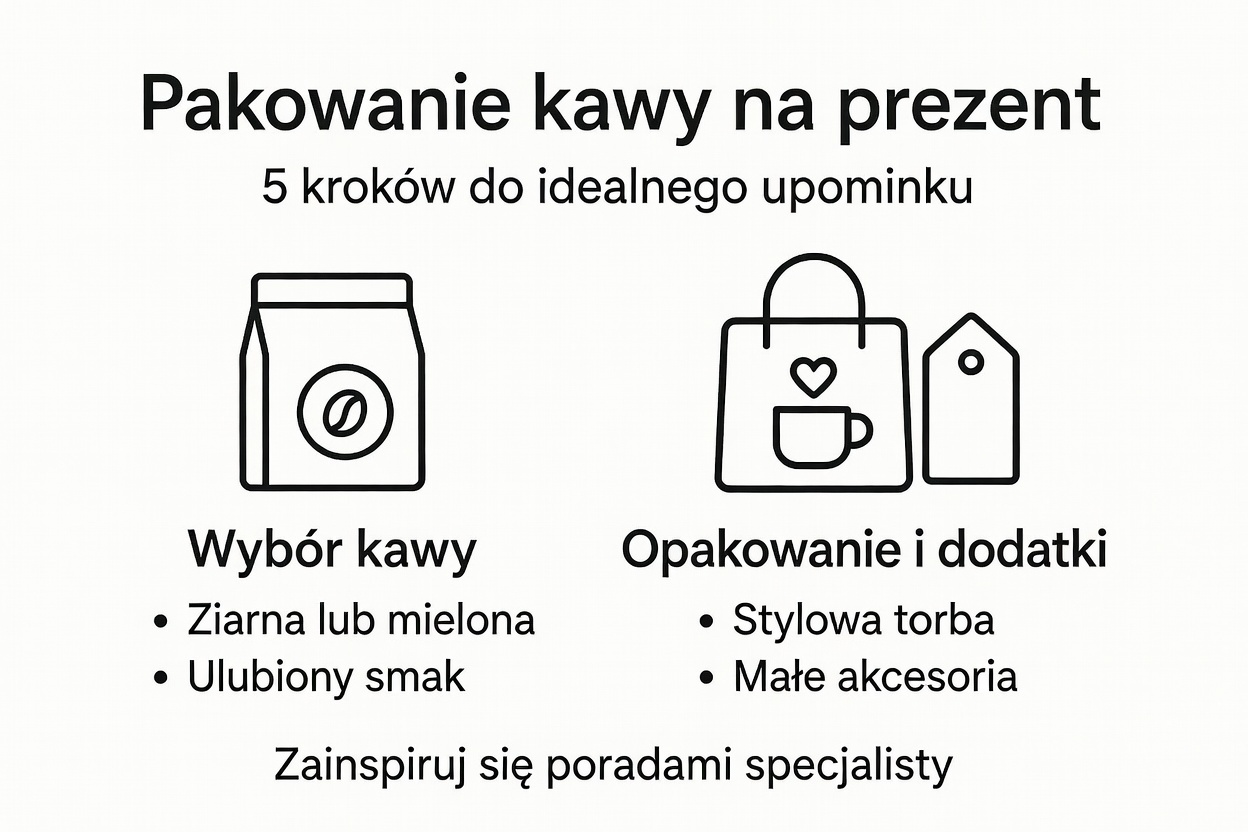 Pakowanie kawy na prezent

5 kroków do idealnego upominku

Wybór kawy

• Ziarna lub mielona
• Ulubiony smak

Opakowanie i dodatki

• Stylowa torba
• Małe akcesoria

Zainspiruj się poradami specjalisty