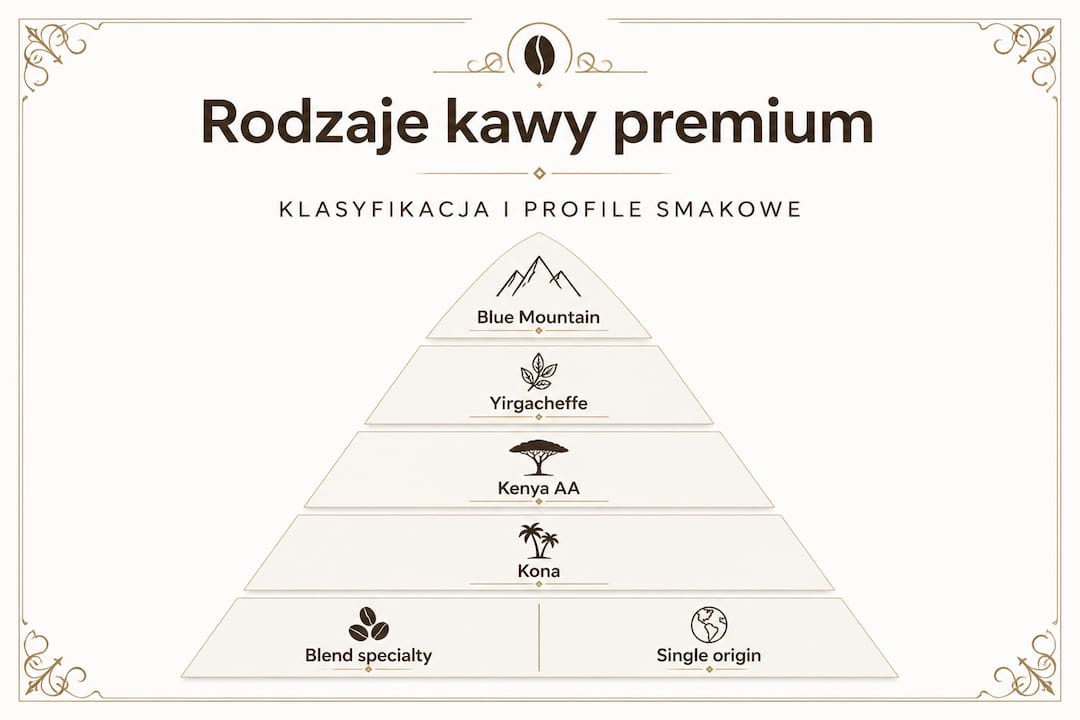 Rodzaje kawy premium

KLASYFIKACJA I PROFILE SMAKOWE

Blue Mountain

Yirgacheffe

Kenya AA

Kona

Blend specialty

Single origin