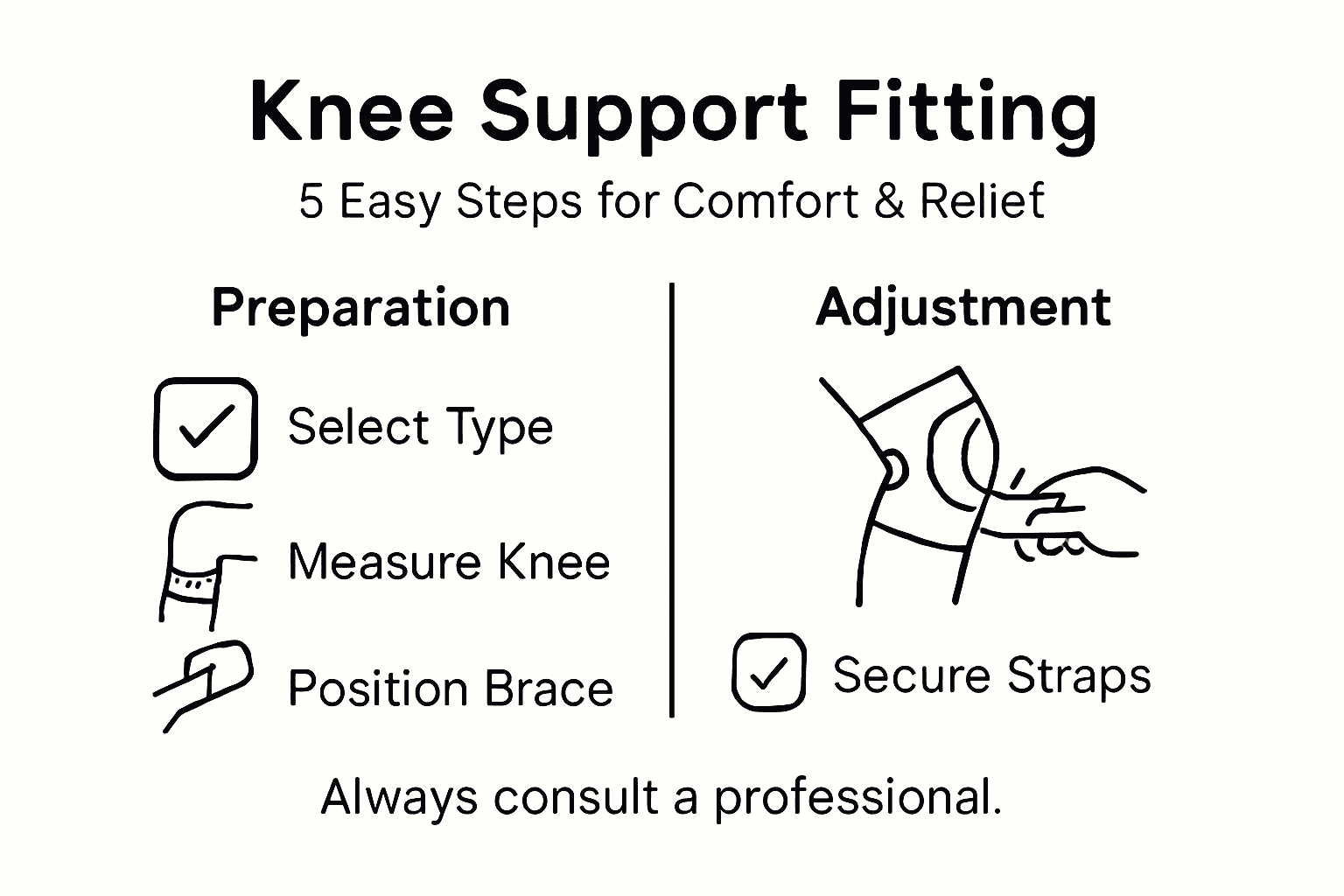 Knee Support Fitting

5 Easy Steps for Comfort & Relief

Preparation

Select Type

Measure Knee

Position Brace

Adjustment

Secure Straps

Always consult a professional.