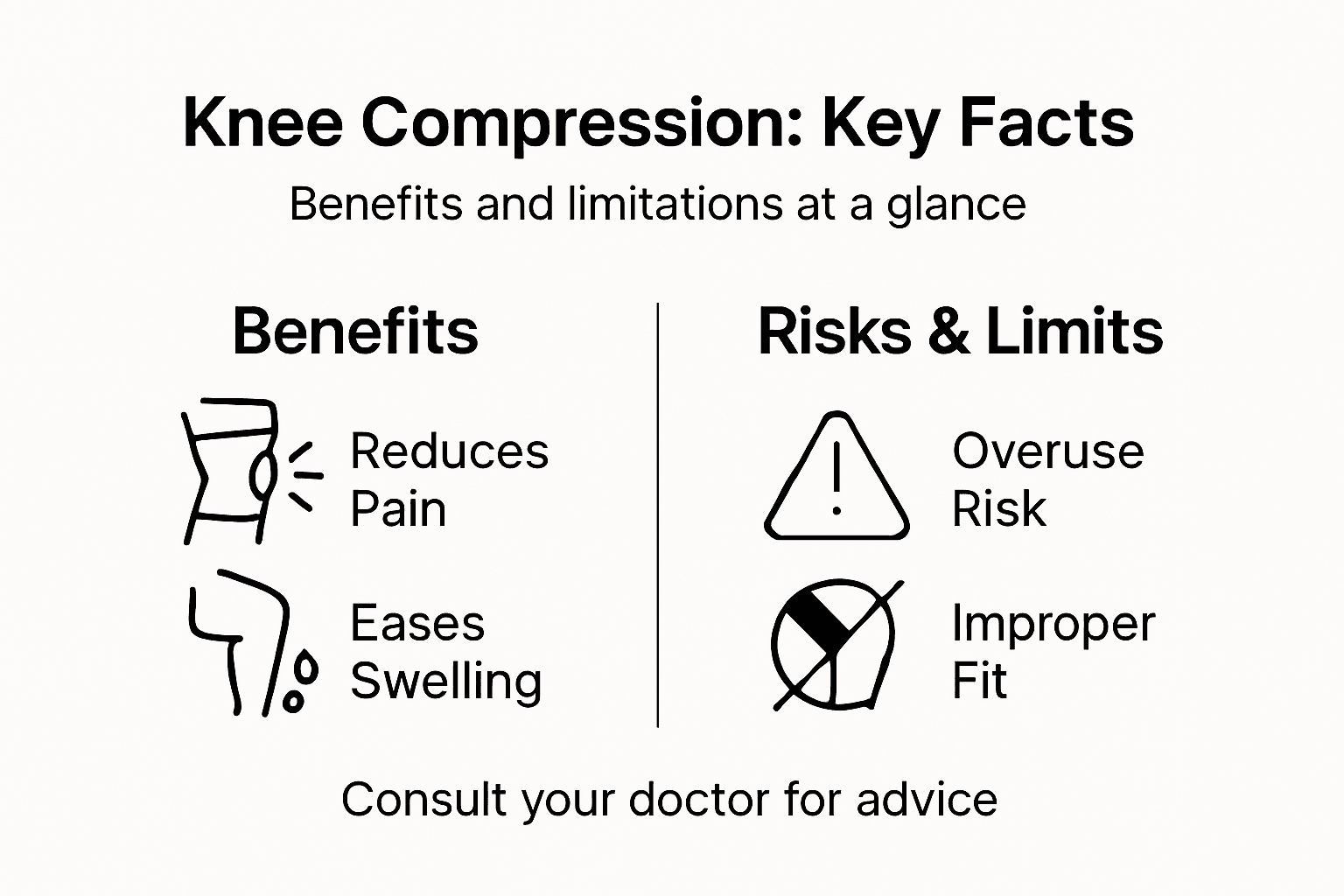 Knee Compression: Key Facts

Benefits and limitations at a glance

Benefits

Reduces Pain

Eases Swelling

Risks & Limits

Overuse Risk

Improper Fit

Consult your doctor for advice