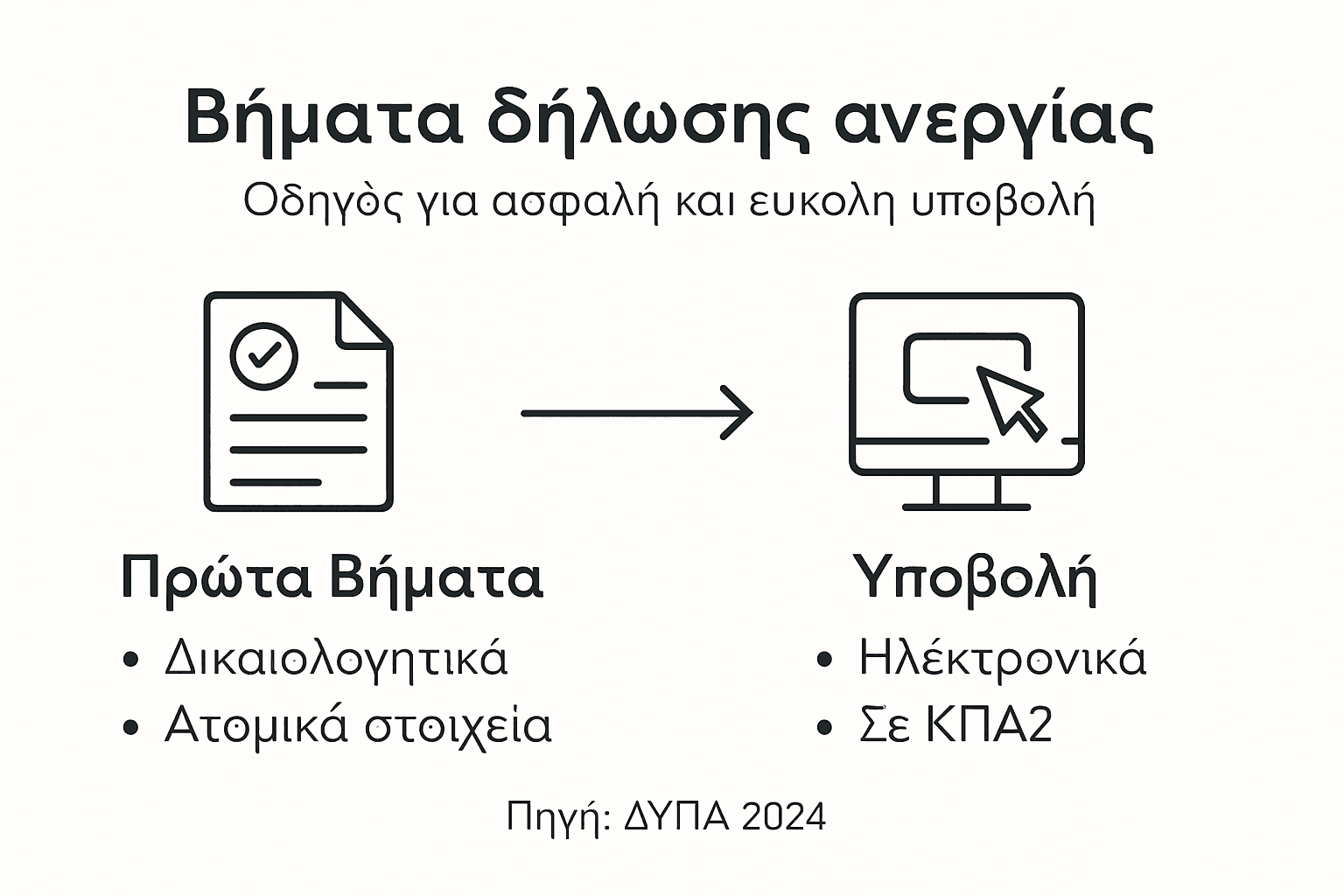 Βήματα δήλωσης ανεργίας

Οδηγὸς για ασφαλή και ευκολη υποβολή

Πρώτα Βήματα
• Δικαιολογητικά
• Ατομικά στοιχεία

Υποβολή
• Ηλέκτρονικά
• Σε ΚΠΑ2

Πηγή: ΔΥΠΑ 2024