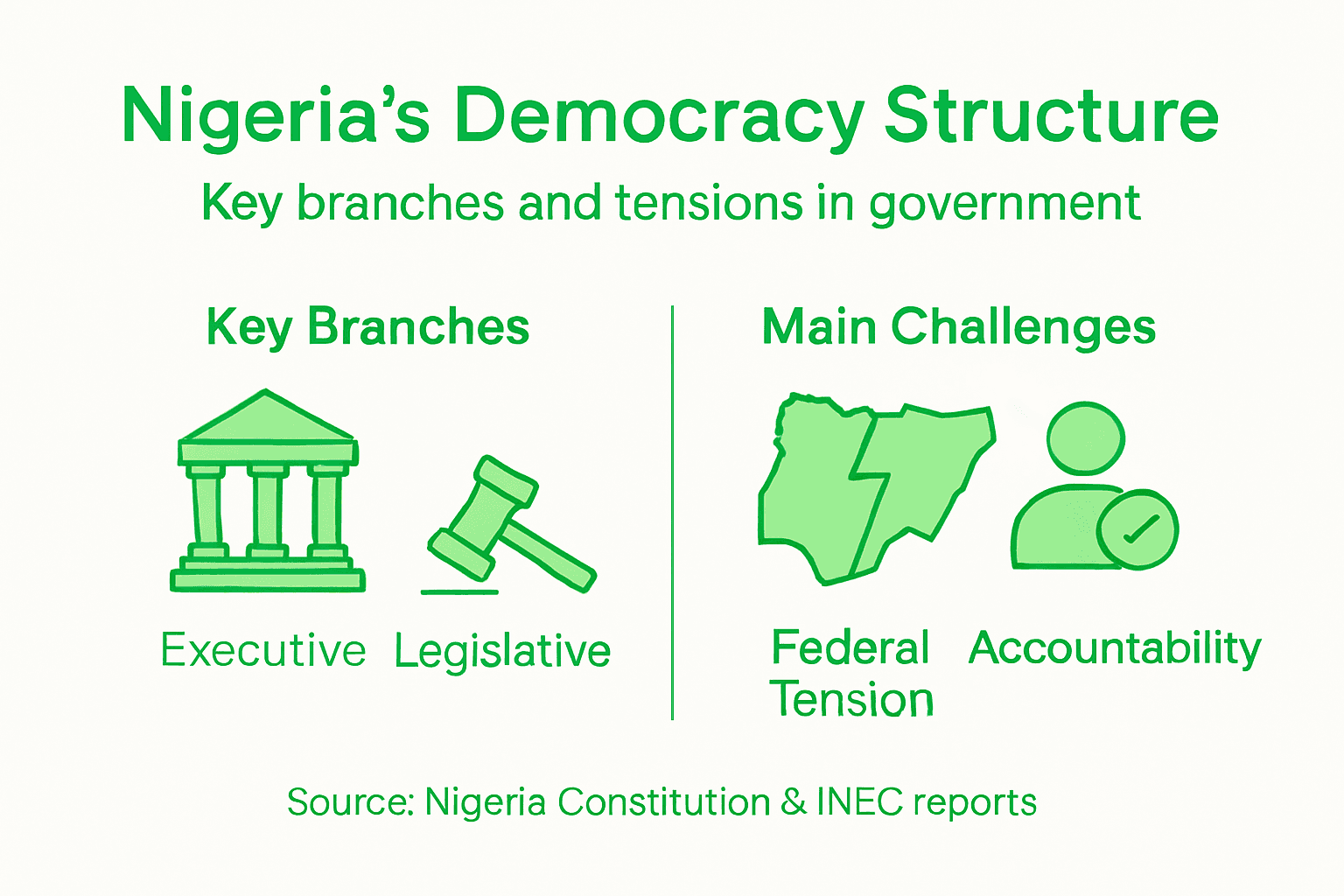 Nigeria's Democracy Structure

Key branches and tensions in government

Key Branches

Executive Legislative

Main Challenges

Federal Tension Accountability

Source: Nigeria Constitution & INEC reports