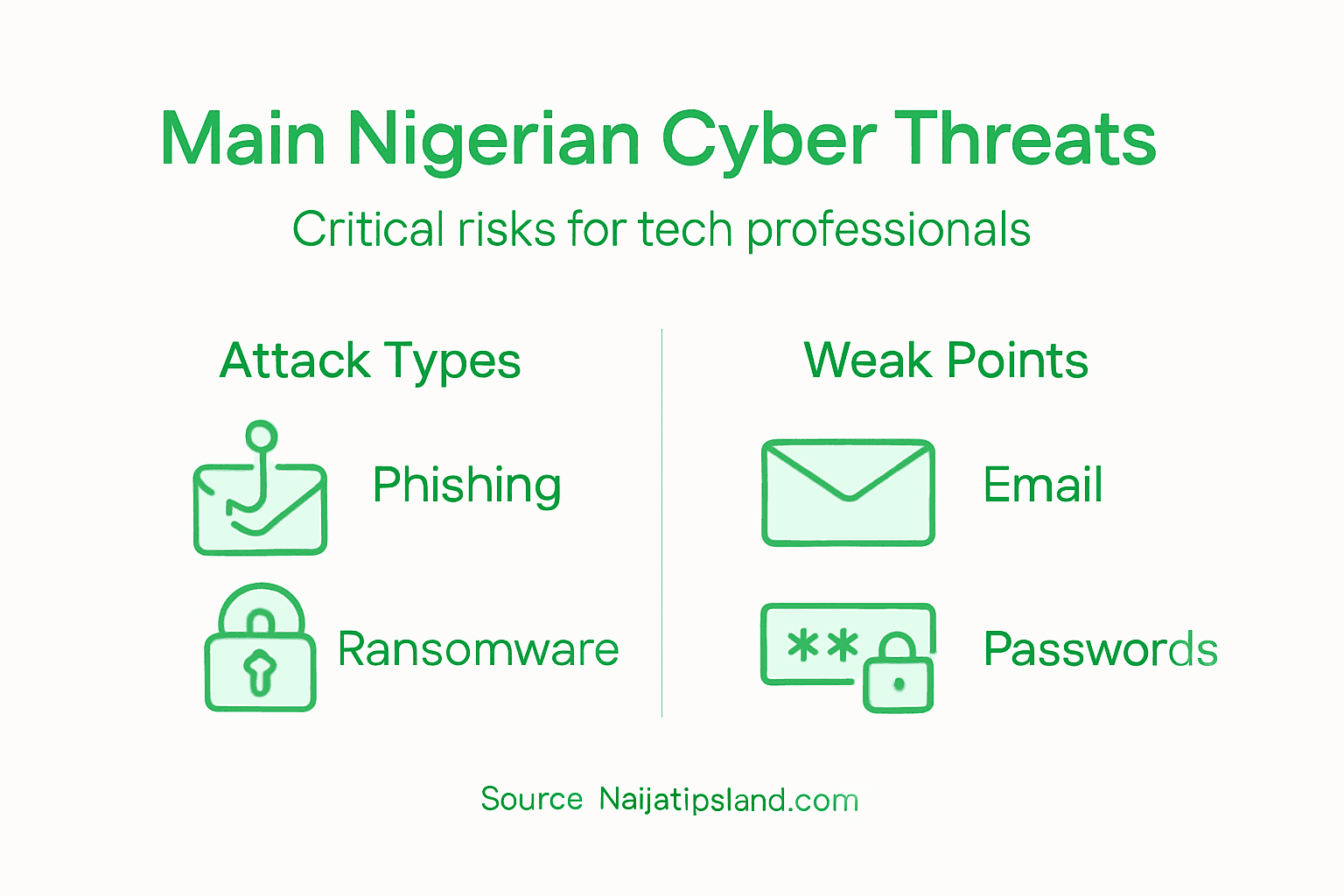 Main Nigerian Cyber Threats

Critical risks for tech professionals

Attack Types

Phishing

Ransomware

Weak Points

Email

**

Passwords

Source Naijatipsland.com