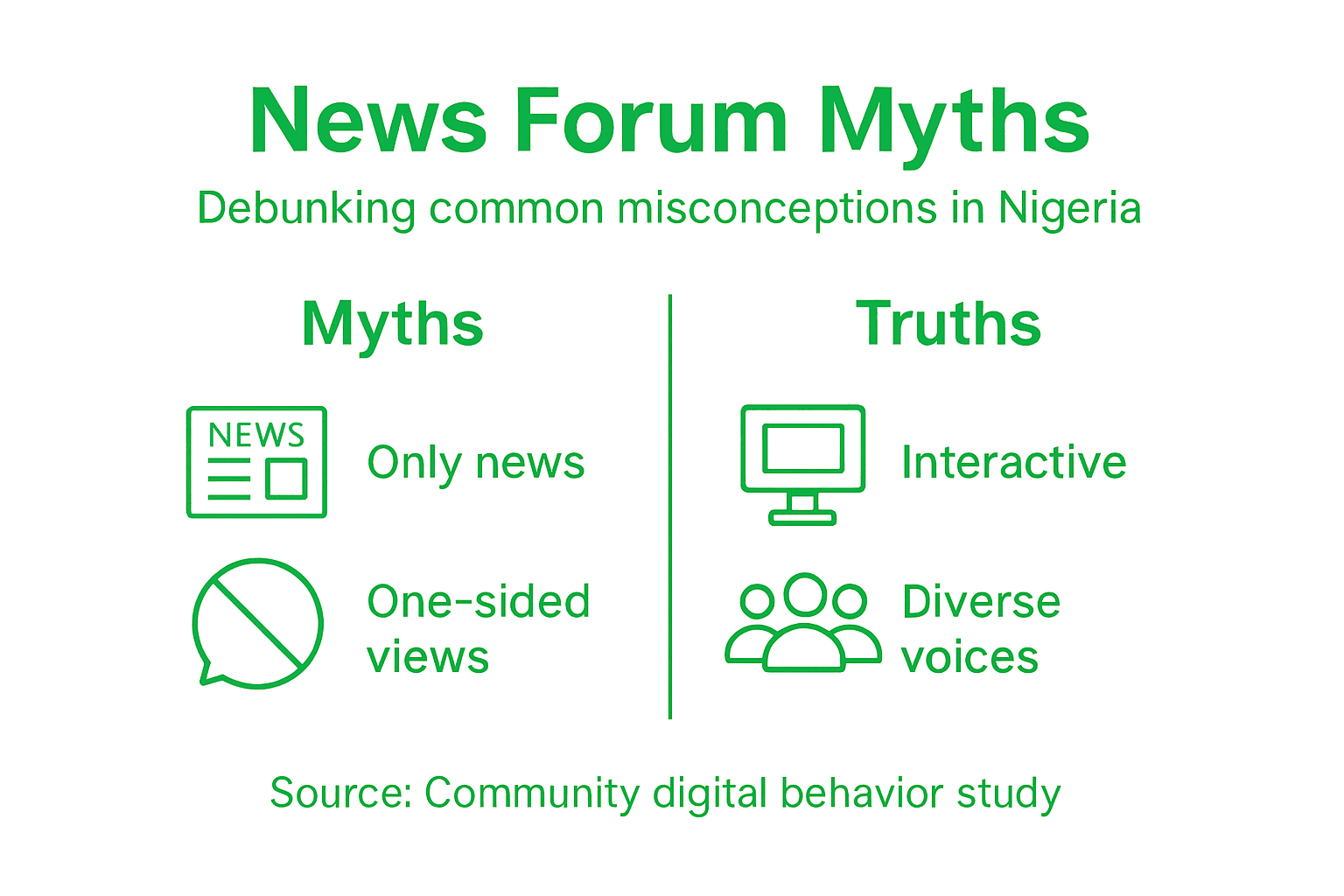 News Forum Myths

Debunking common misconceptions in Nigeria

Myths

NEWS

Only news

One-sided views

Truths

Interactive

Diverse voices

Source: Community digital behavior study