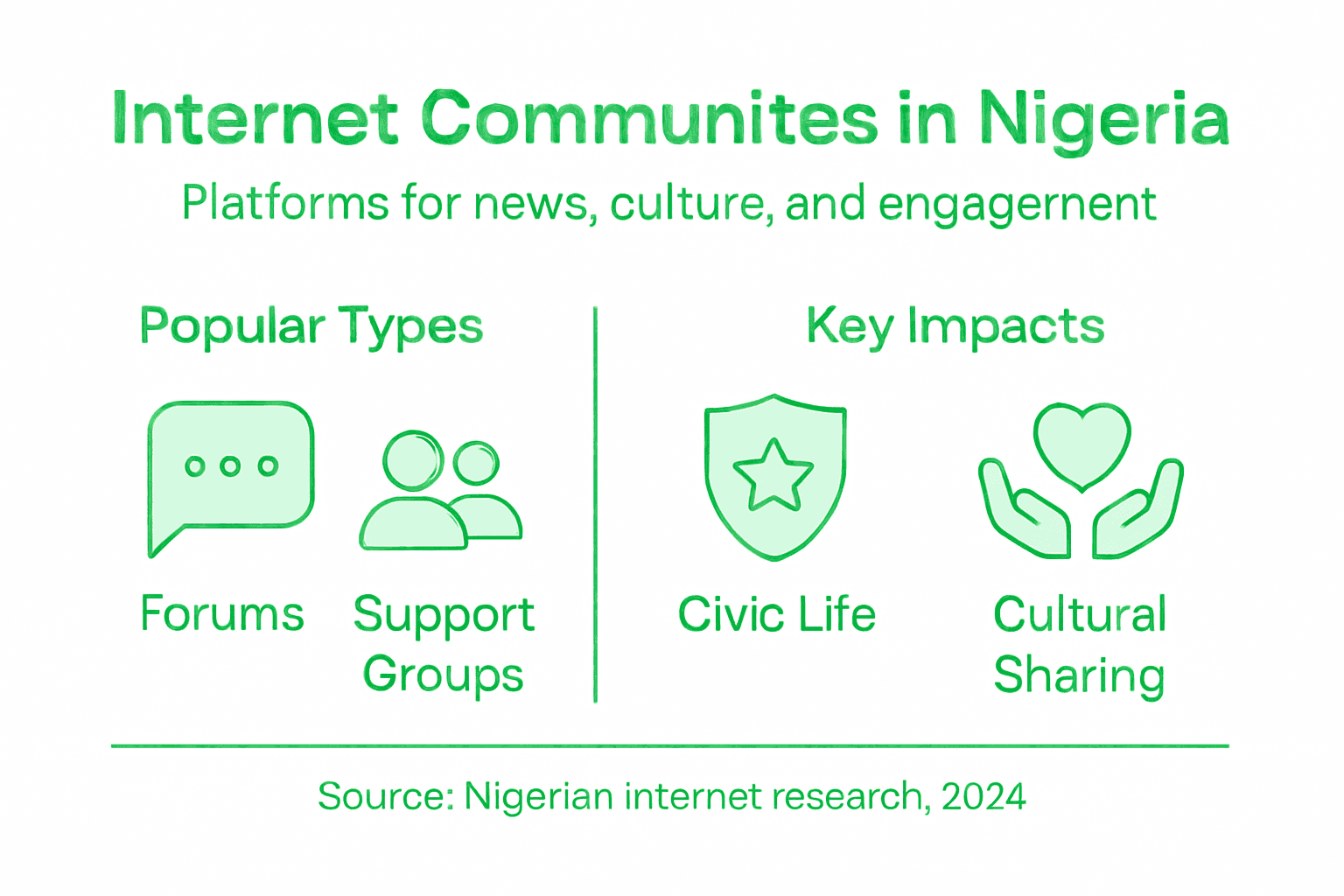 Internet Communites in Nigeria

Platforms for news, culture, and engagernent

Popular Types

Forums

Support Groups

Key Impacts

Civic Life

Cultural Sharing

Source: Nigerian internet research, 2024