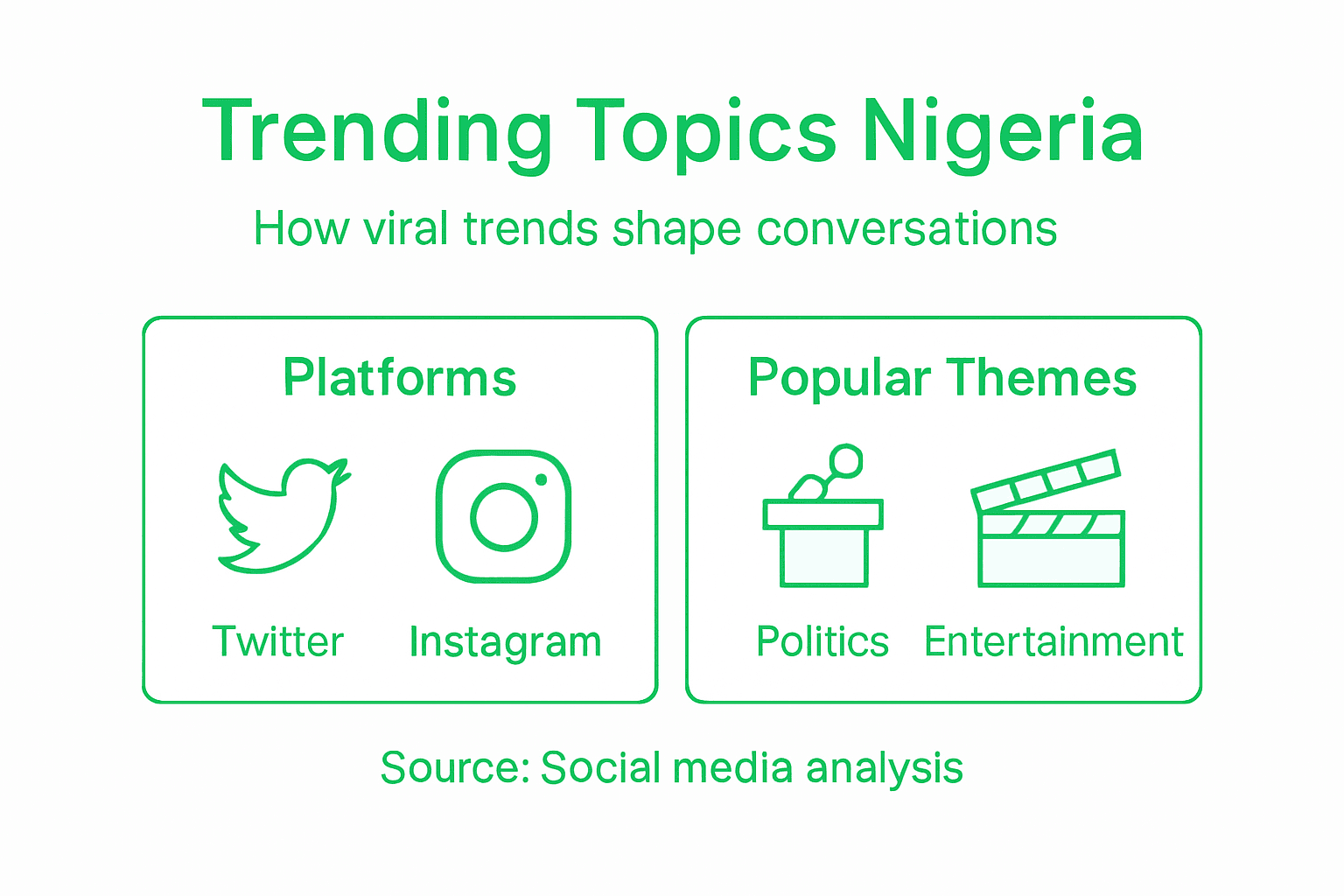 Trending Topics Nigeria

How viral trends shape conversations

Platforms

Twitter

Instagram

Popular Themes

Politics

Entertainment

Source: Social media analysis