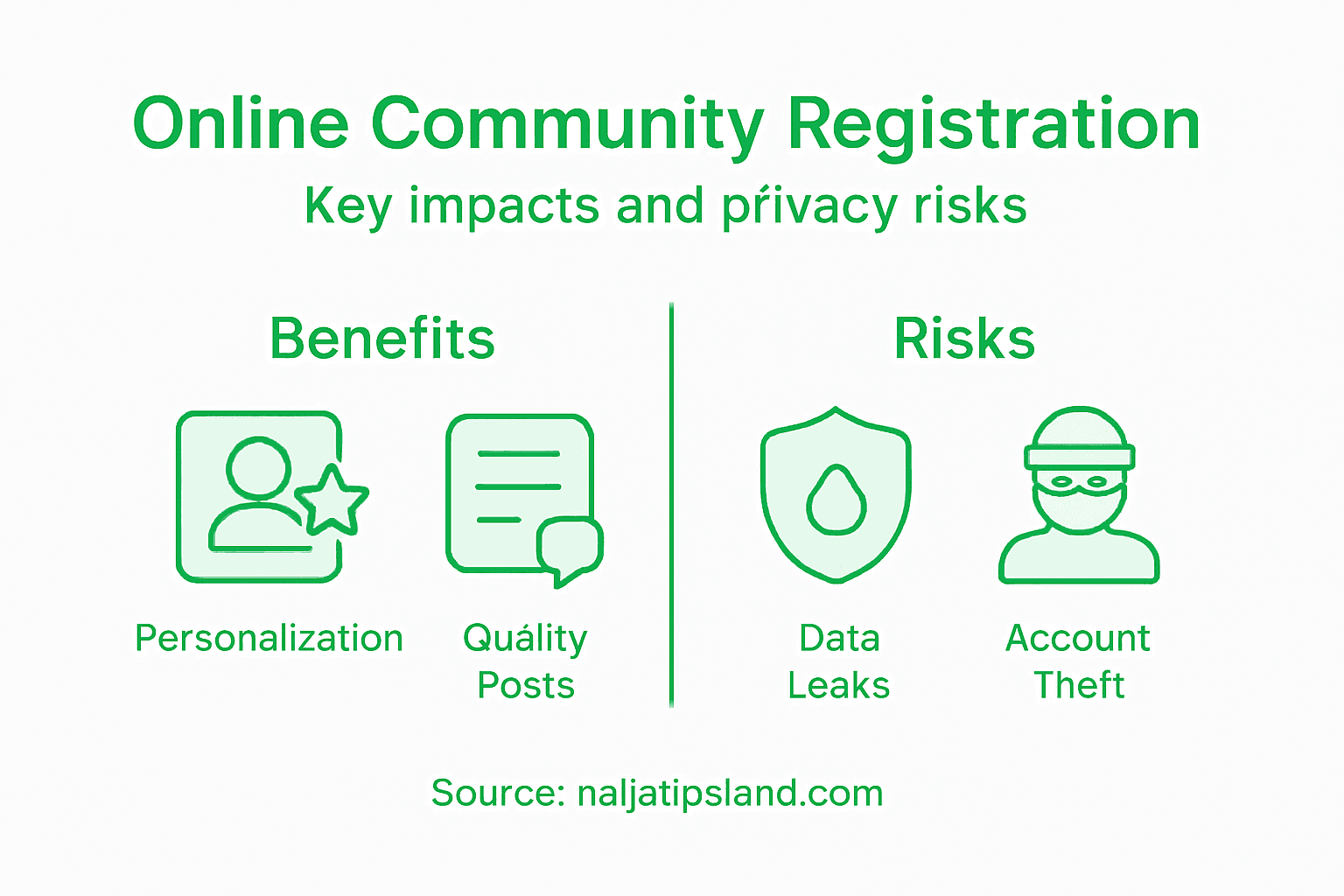 Online Community Registration
Key impacts and pŕivacy risks

Benefits

Personalization

Quálity Posts

Risks

Data Leaks

Account Theft

Source: naljatipsland.com