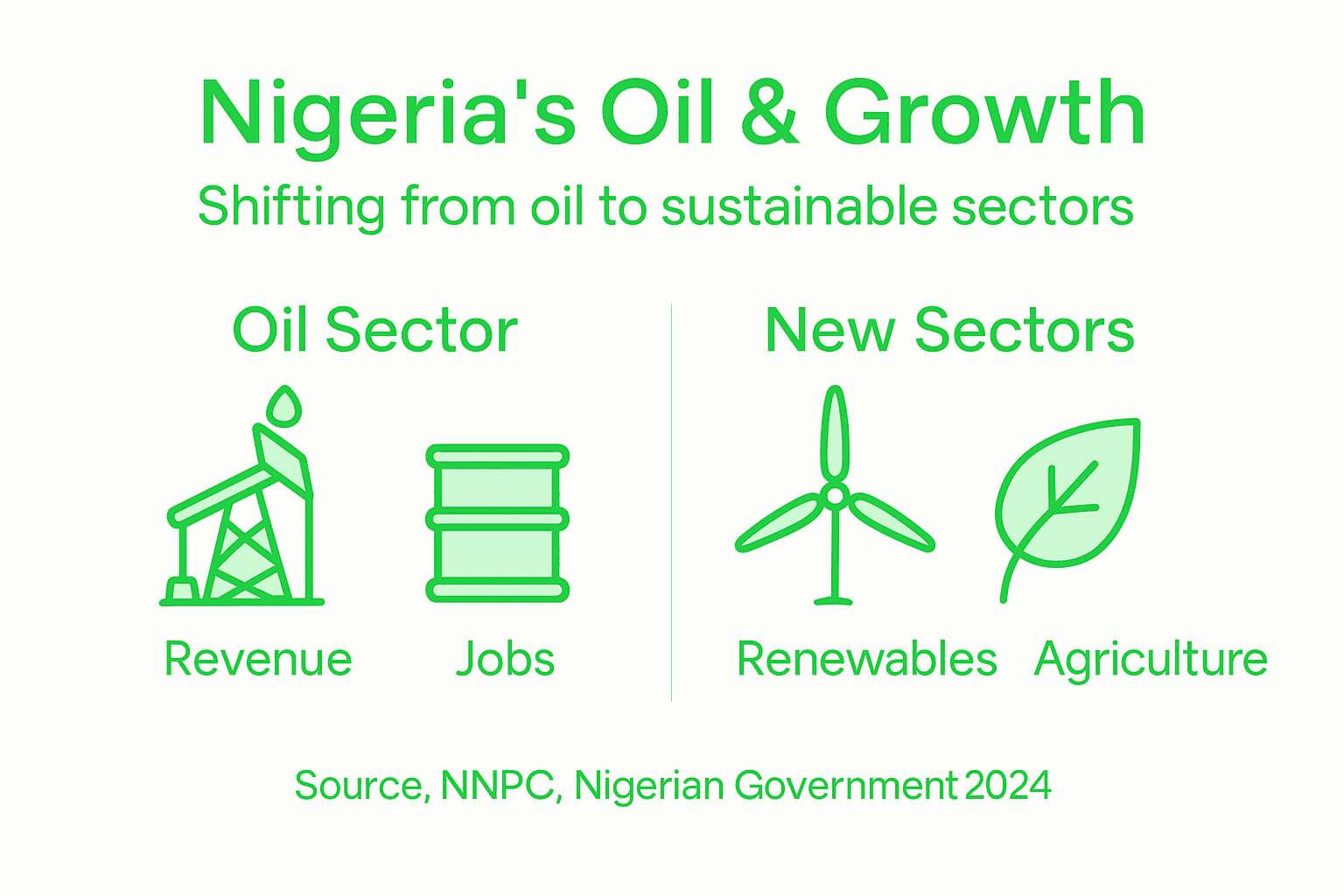 Nigeria's Oil & Growth

Shifting from oil to sustainable sectors

Oil Sector

Revenue

Jobs

New Sectors

Renewables

Agriculture

Source, NNPC, Nigerian Government 2024