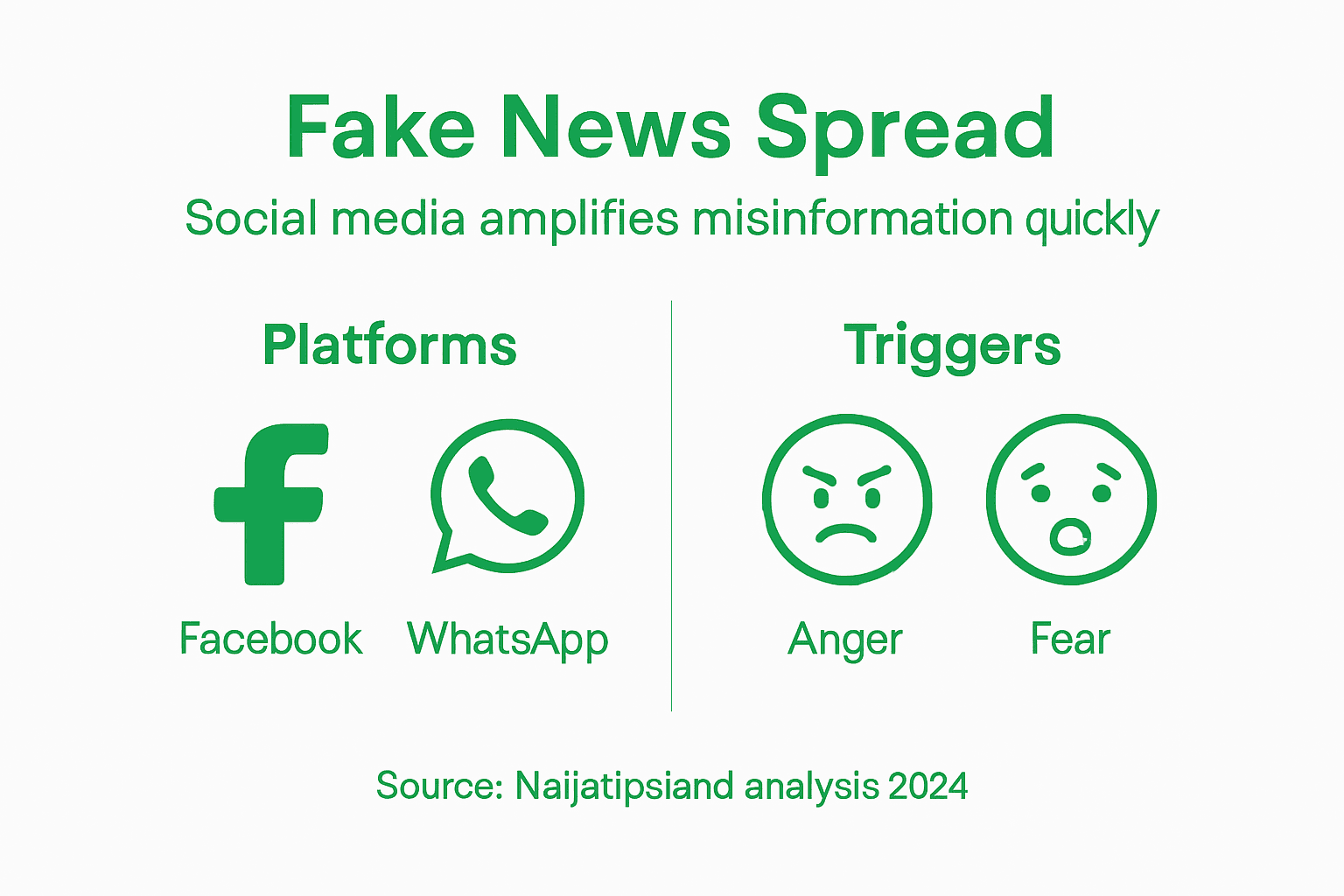 Fake News Spread

Social media amplifies misinformation quickly

Platforms

Facebook WhatsApp

Triggers

Anger Fear

Source: Naijatipsiand analysis 2024