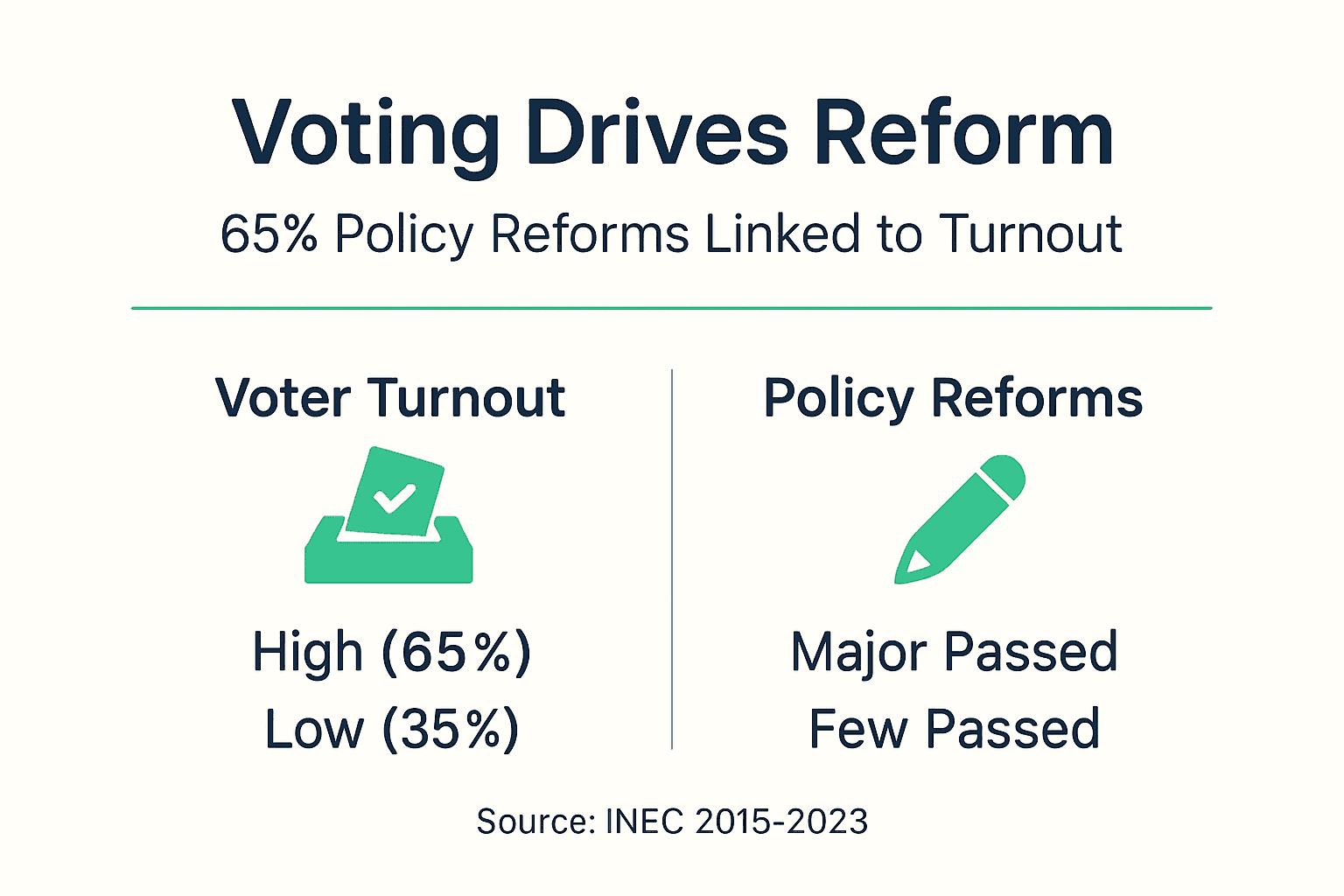 Voting Drives Reform

65% Policy Reforms Linked to Turnout

Voter Turnout

High (65%)
Low (35%)

Policy Reforms

Major Passed
Few Passed

Source: INEC 2015-2023