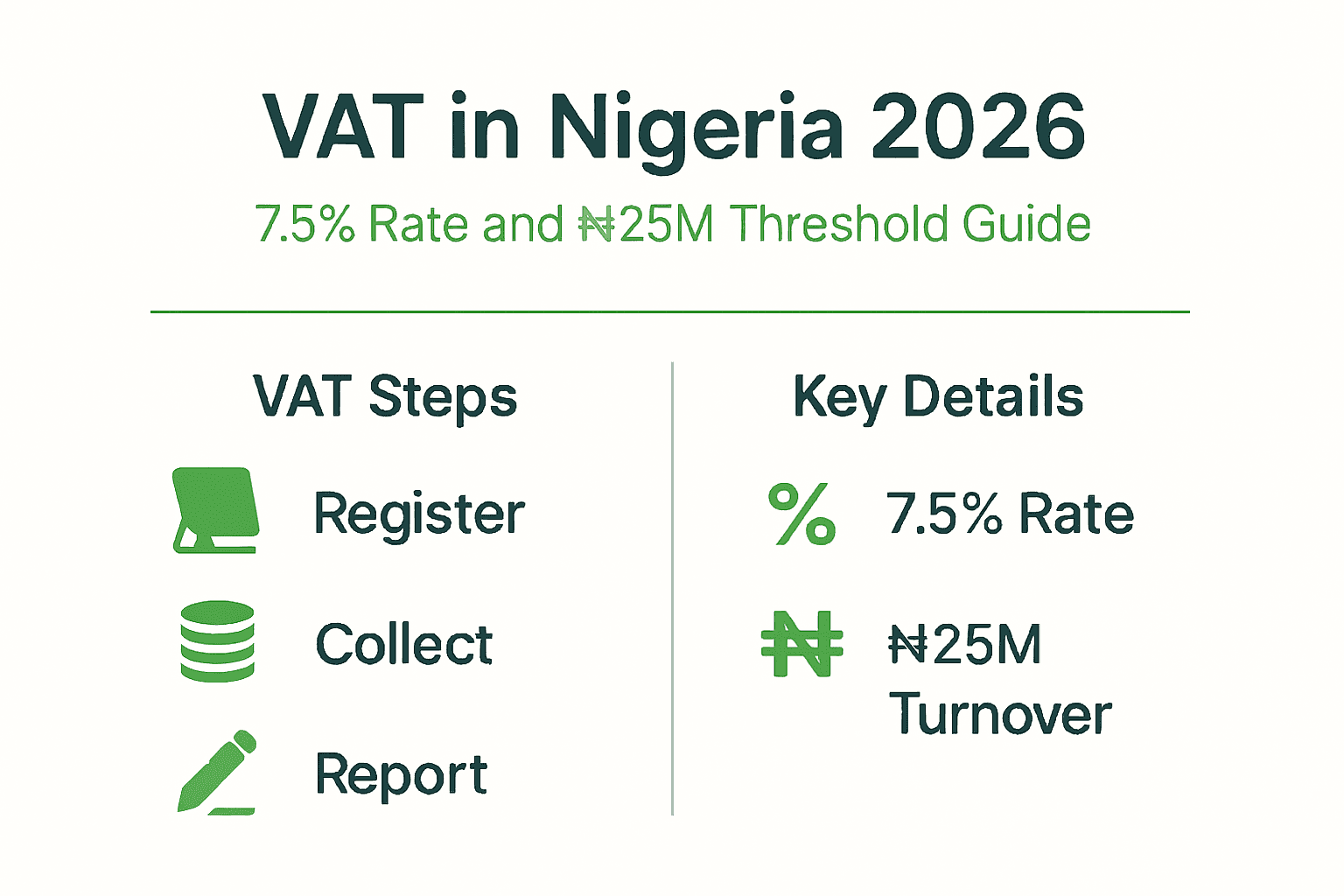 VAT in Nigeria 2026

7.5% Rate and ₦25M Threshold Guide

VAT Steps

Register

Collect

Report

Key Details

7.5% Rate

₦25M Turnover