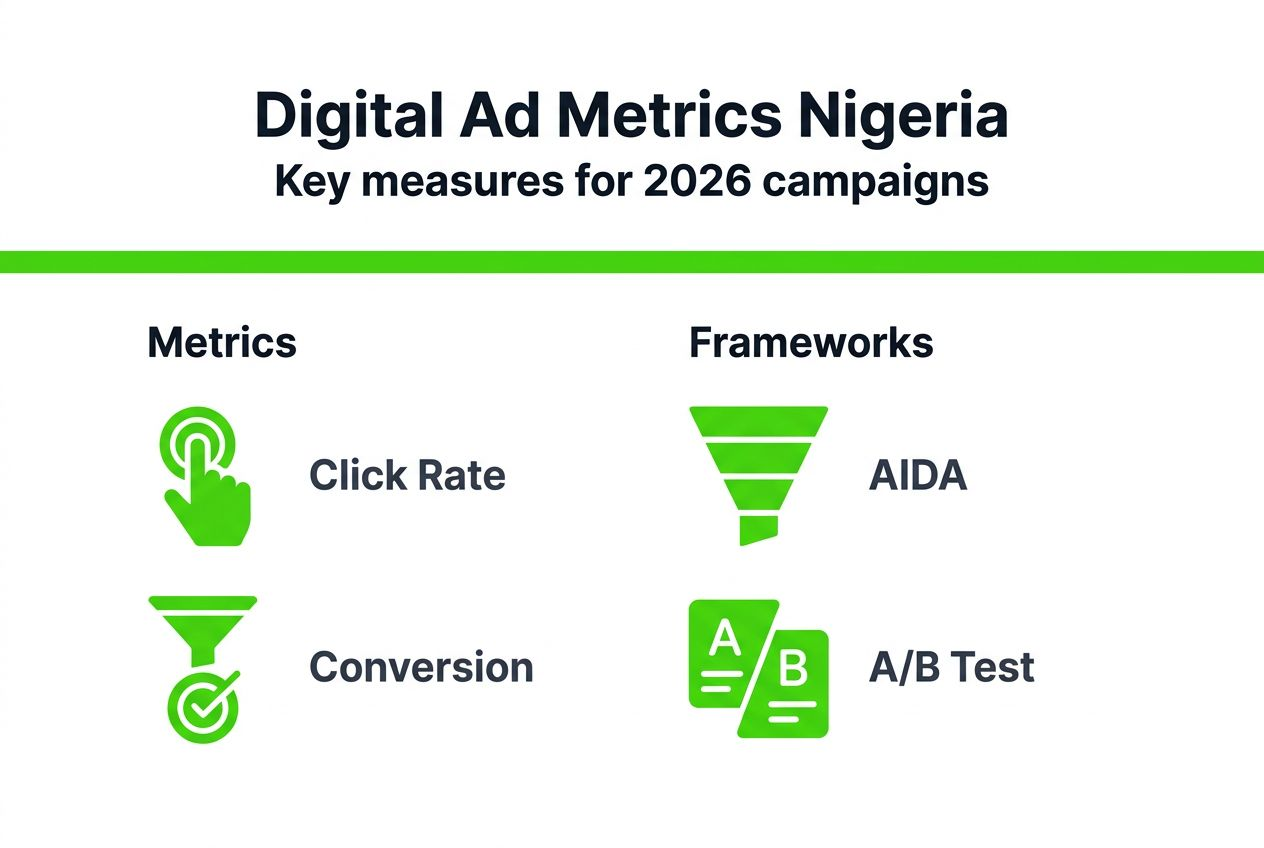 Digital Ad Metrics Nigeria
Key measures for 2026 campaigns

Metrics

Click Rate

Conversion

Frameworks

AIDA

A B

A/B Test