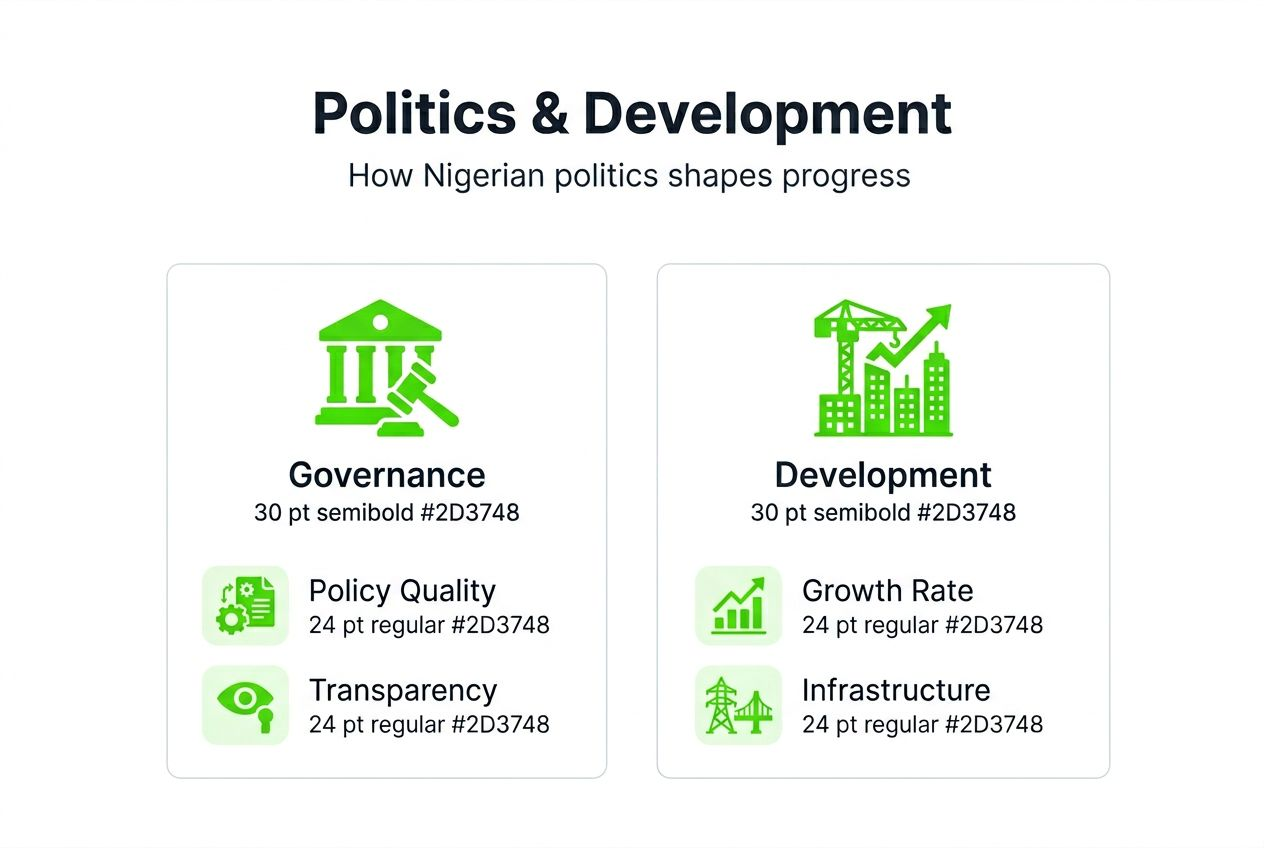 Politics & Development

How Nigerian politics shapes progress

Governance
30 pt semibold #2D3748

Policy Quality
24 pt regular #2D3748

Transparency
24 pt regular #2D3748

Development
30 pt semibold #2D3748

Growth Rate
24 pt regular #2D3748

Infrastructure
24 pt regular #2D3748