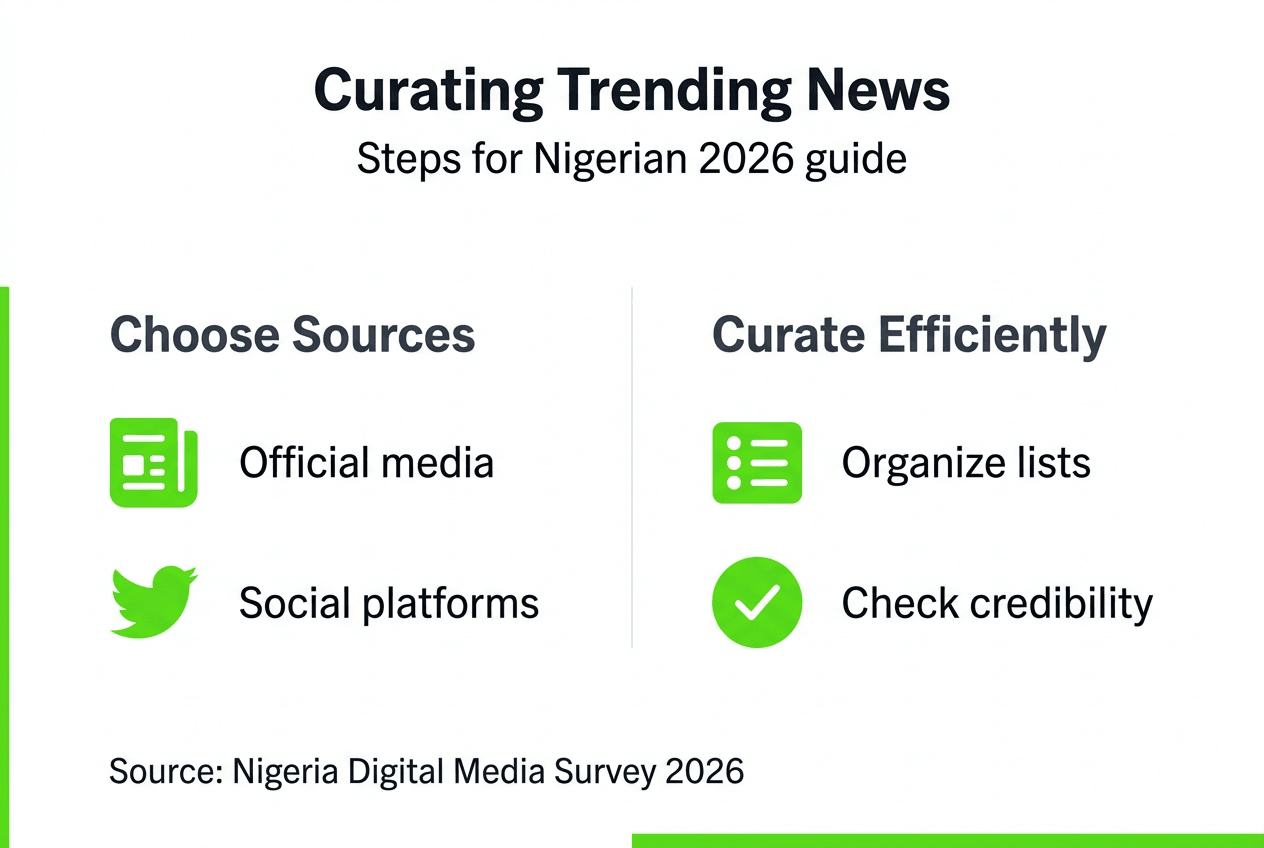 Curating Trending News
Steps for Nigerian 2026 guide

Choose Sources

Official media

Social platforms

Curate Efficiently

Organize lists

Check credibility

Source: Nigeria Digital Media Survey 2026