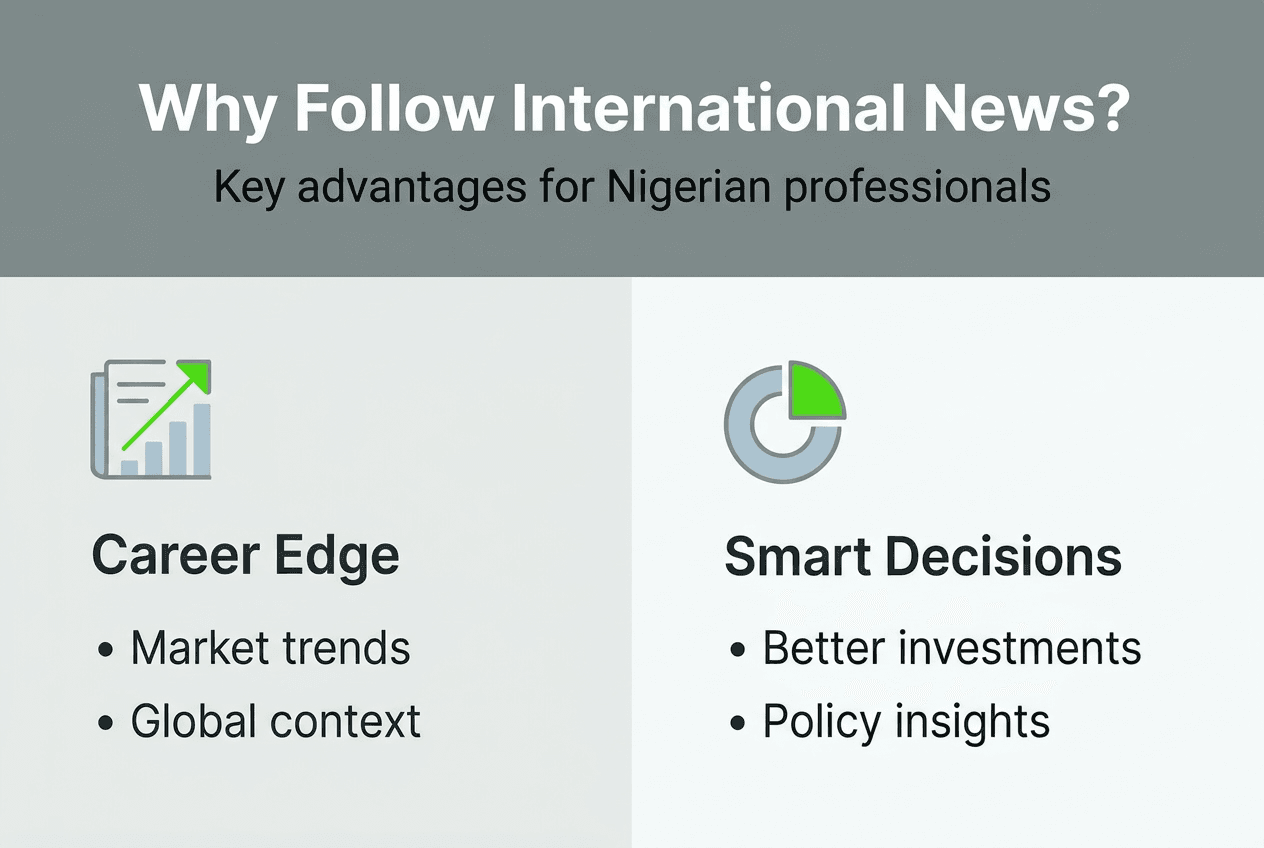 Why Follow International News?

Key advantages for Nigerian professionals

Career Edge

• Market trends
• Global context

Smart Decisions

• Better investments
• Policy insights