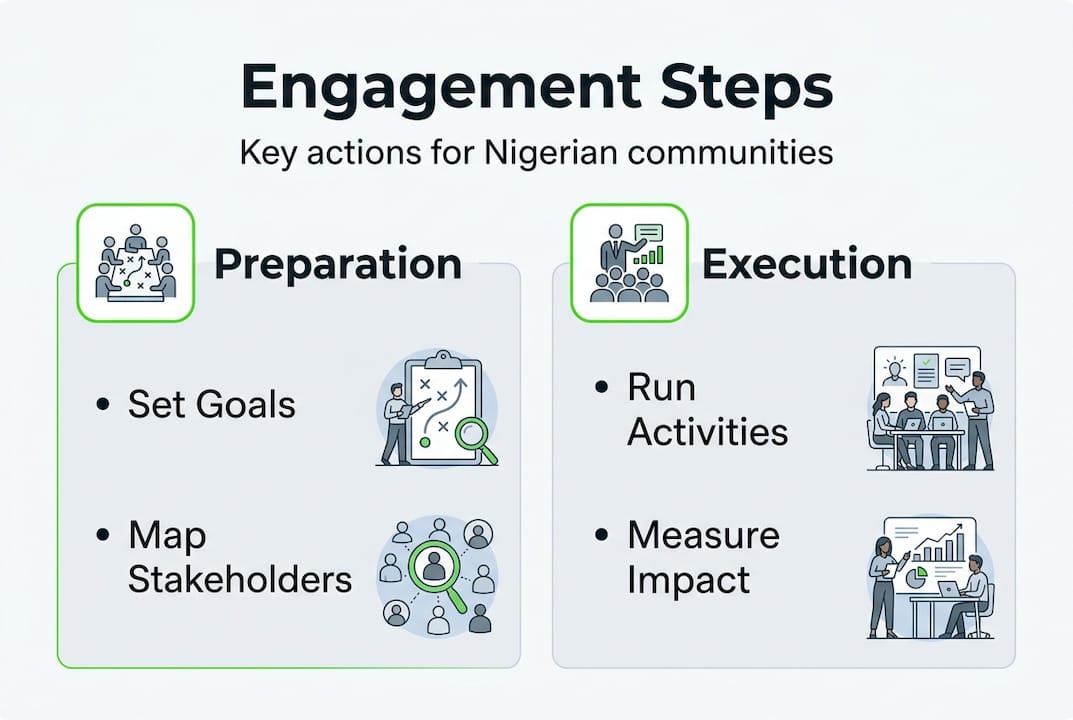 Engagement Steps

Key actions for Nigerian communities

Preparation

• Set Goals

• Map Stakeholders

Execution

• Run Activities

• Measure Impact