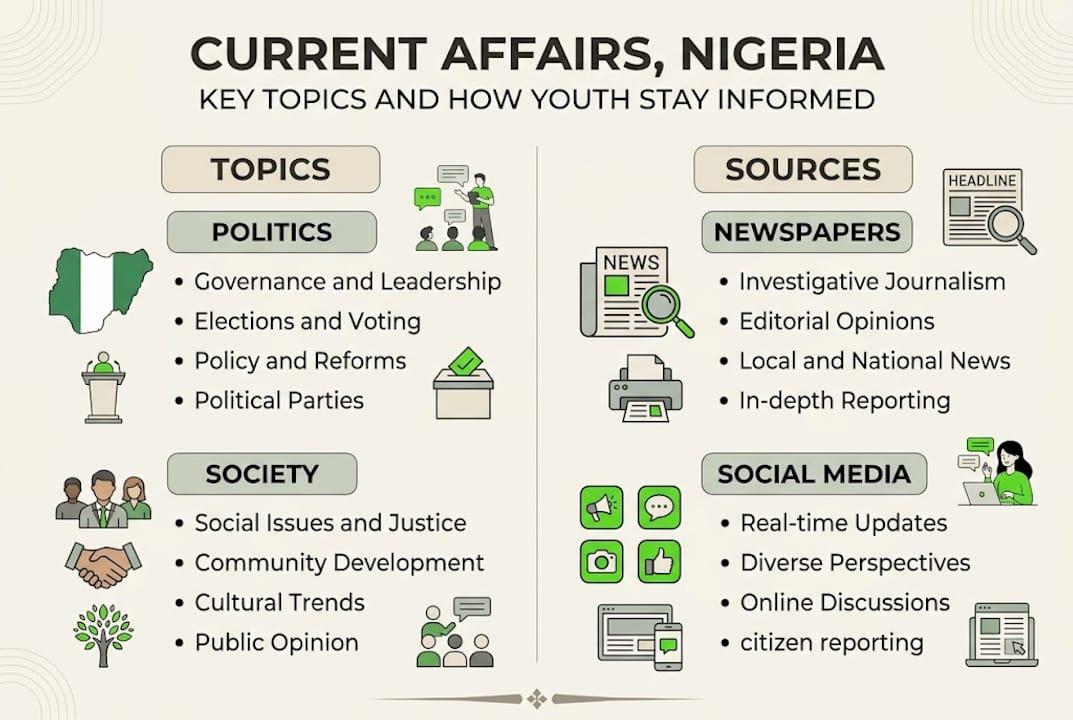 CURRENT AFFAIRS, NIGERIA
KEY TOPICS AND HOW YOUTH STAY INFORMED

TOPICS

POLITICS
• Governance and Leadership
• Elections and Voting
• Policy and Reforms
• Political Parties

SOCIETY
• Social Issues and Justice
• Community Development
• Cultural Trends
• Public Opinion

SOURCES

HEADLINE

NEWSPAPERS

NEWS
• Investigative Journalism
• Editorial Opinions
• Local and National News
• In-depth Reporting

SOCIAL MEDIA
• Real-time Updates
• Diverse Perspectives
• Online Discussions
• citizen reporting