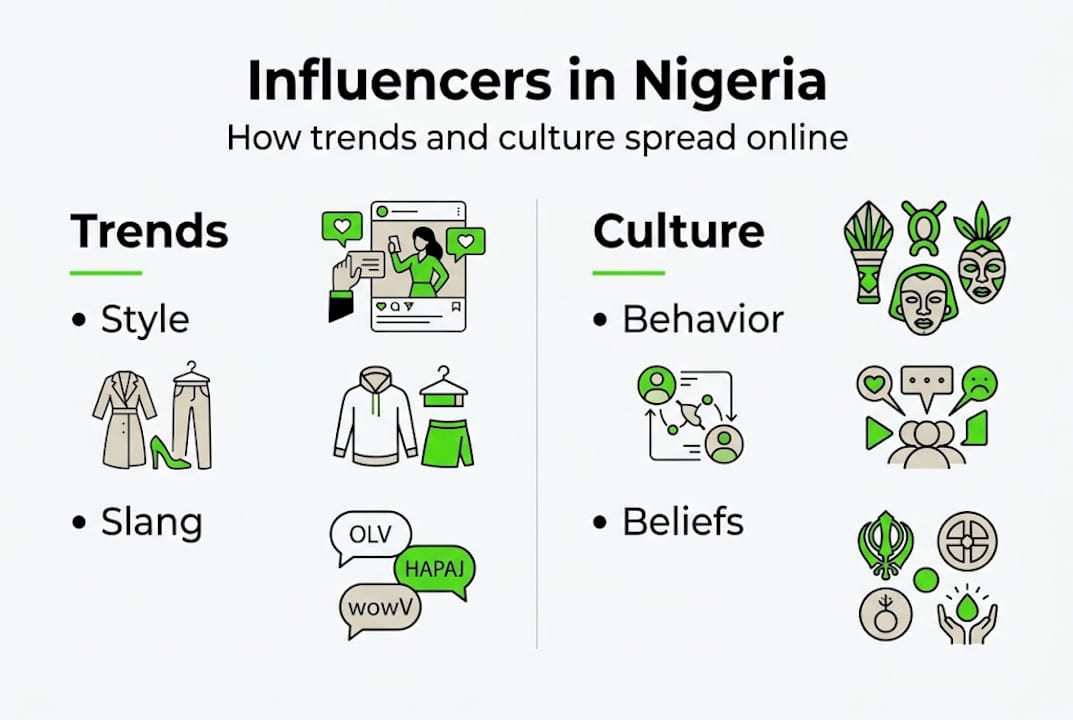 Influencers in Nigeria
How trends and culture spread online

Trends
• Style
• Slang

OLV
HAPAJ
wowV

Culture
• Behavior
• Beliefs