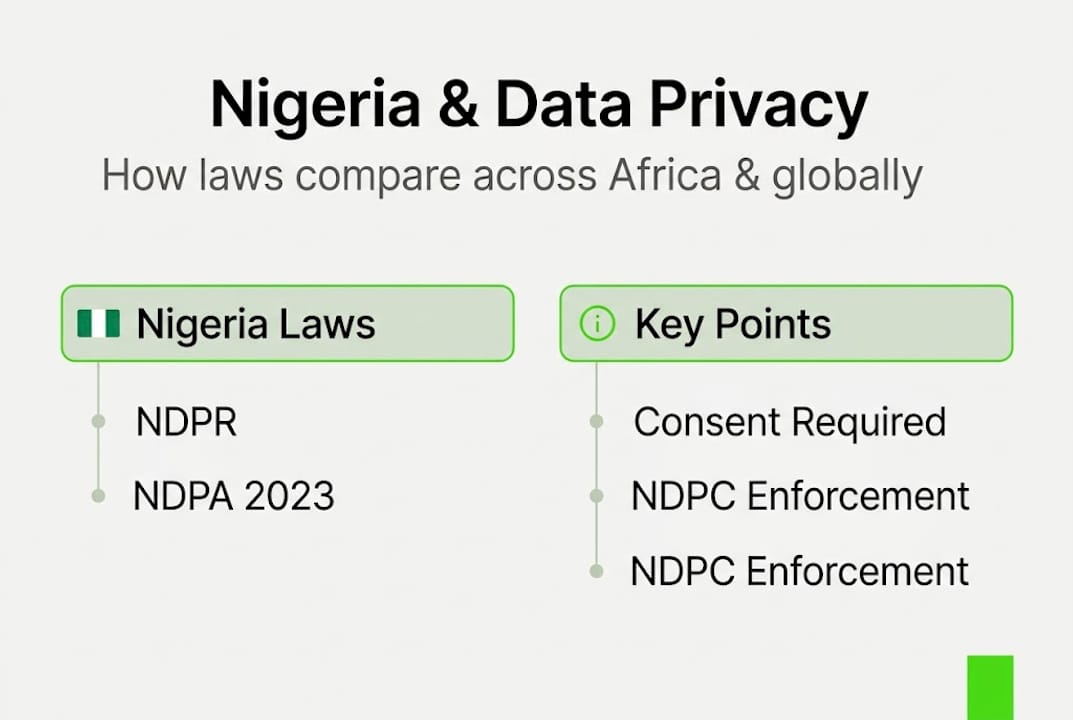 Nigeria & Data Privacy

How laws compare across Africa & globally

Nigeria Laws

NDPR

NDPA 2023

Key Points

Consent Required

NDPC Enforcement

NDPC Enforcement