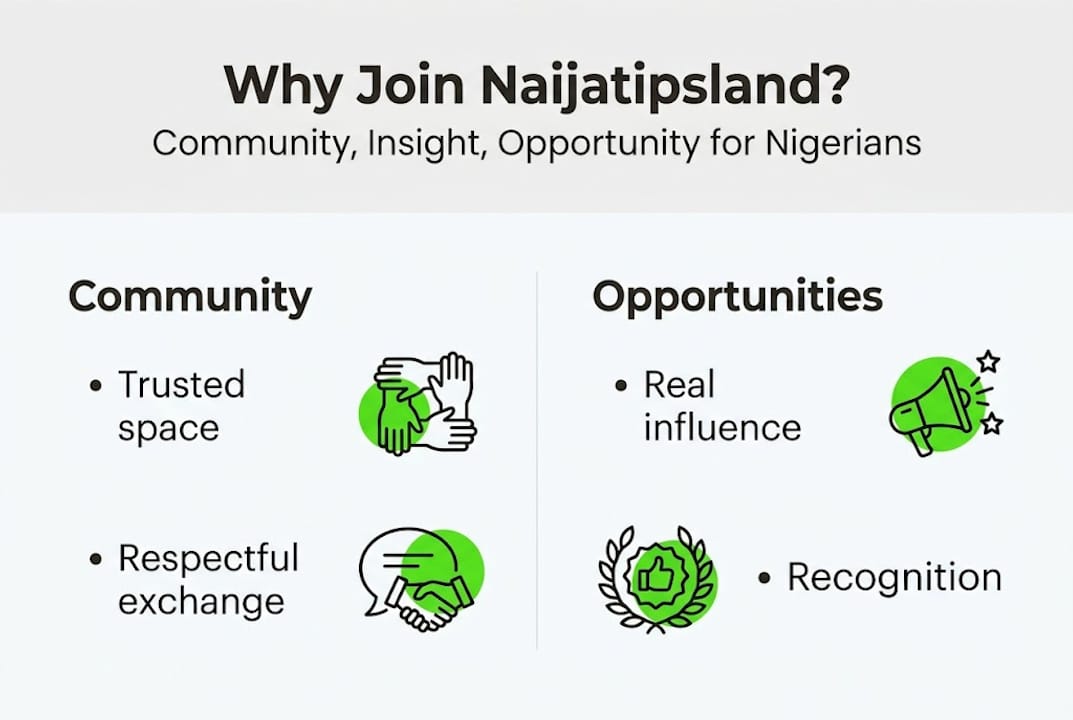 Why Join Naijatipsland?
Community, Insight, Opportunity for Nigerians

Community

• Trusted space

• Respectful exchange

Opportunities

• Real influence

• Recognition