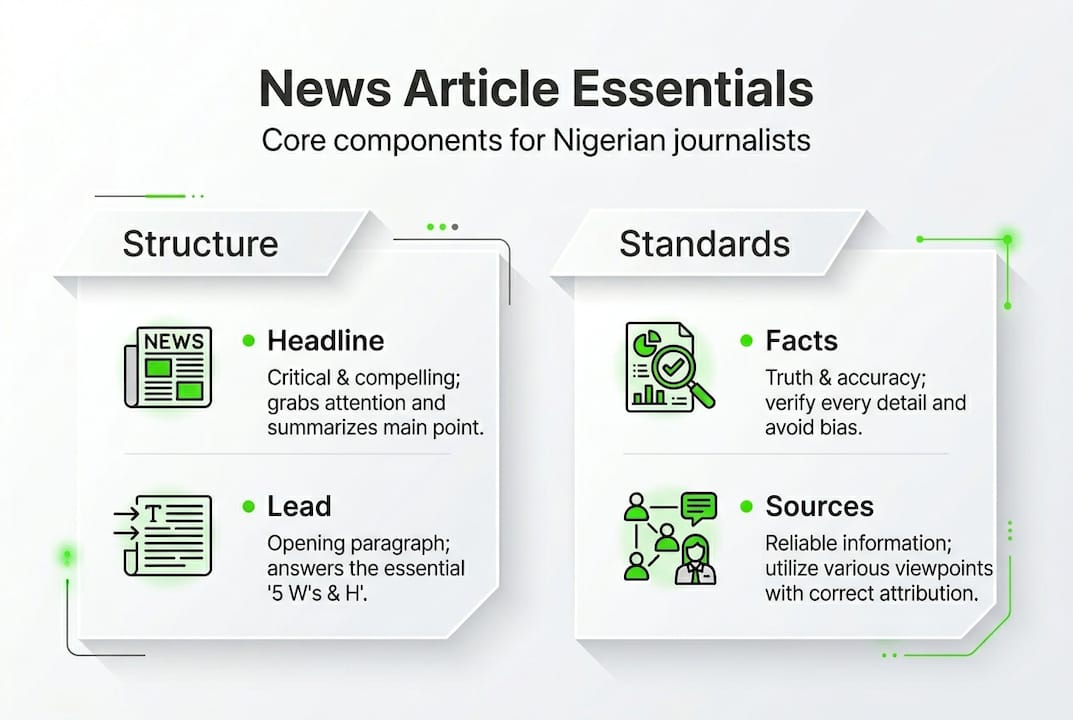 News Article Essentials

Core components for Nigerian journalists

Structure

NEWS

Headline

Critical & compelling; grabs attention and summarizes main point.

T

Lead

Opening paragraph; answers the essential '5 W's & H'.

Standards

Facts

Truth & accuracy; verify every detail and avoid bias.

Sources

Reliable information; utilize various viewpoints with correct attribution.