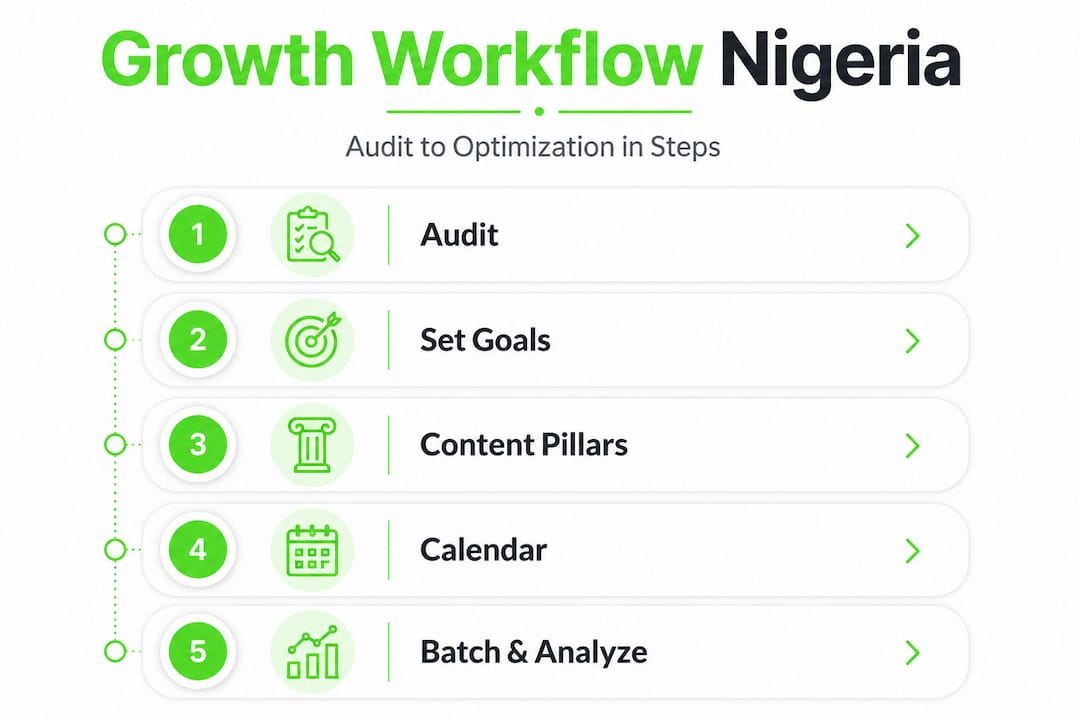 Growth Workflow Nigeria

Audit to Optimization in Steps

1 Audit

2 Set Goals

3 Content Pillars

4 Calendar

5 Batch & Analyze