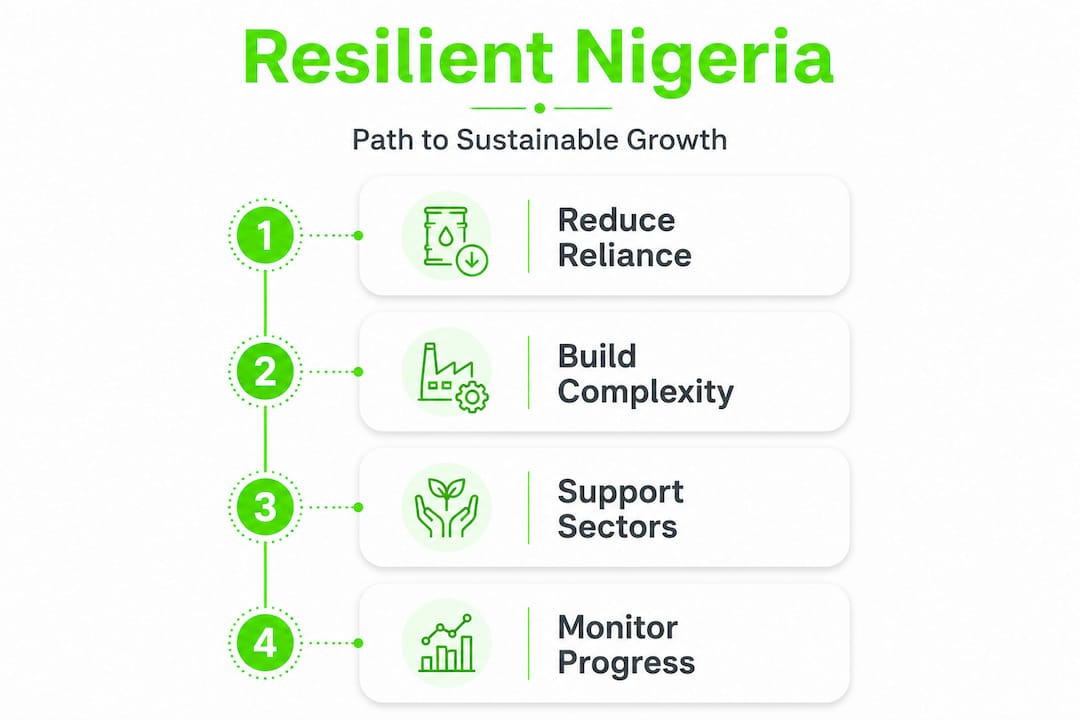 Resilient Nigeria

Path to Sustainable Growth

1
Reduce Reliance

2
Build Complexity

3
Support Sectors

4
Monitor Progress