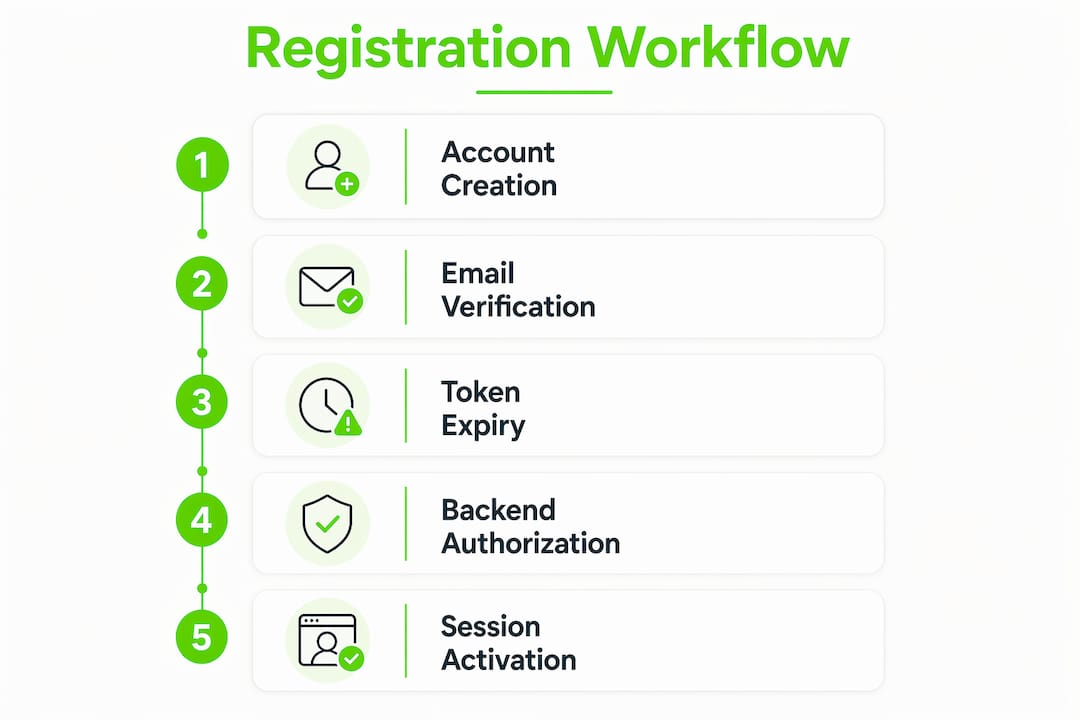 Registration Workflow

1 Account Creation

2 Email Verification

3 Token Expiry

4 Backend Authorization

5 Session Activation