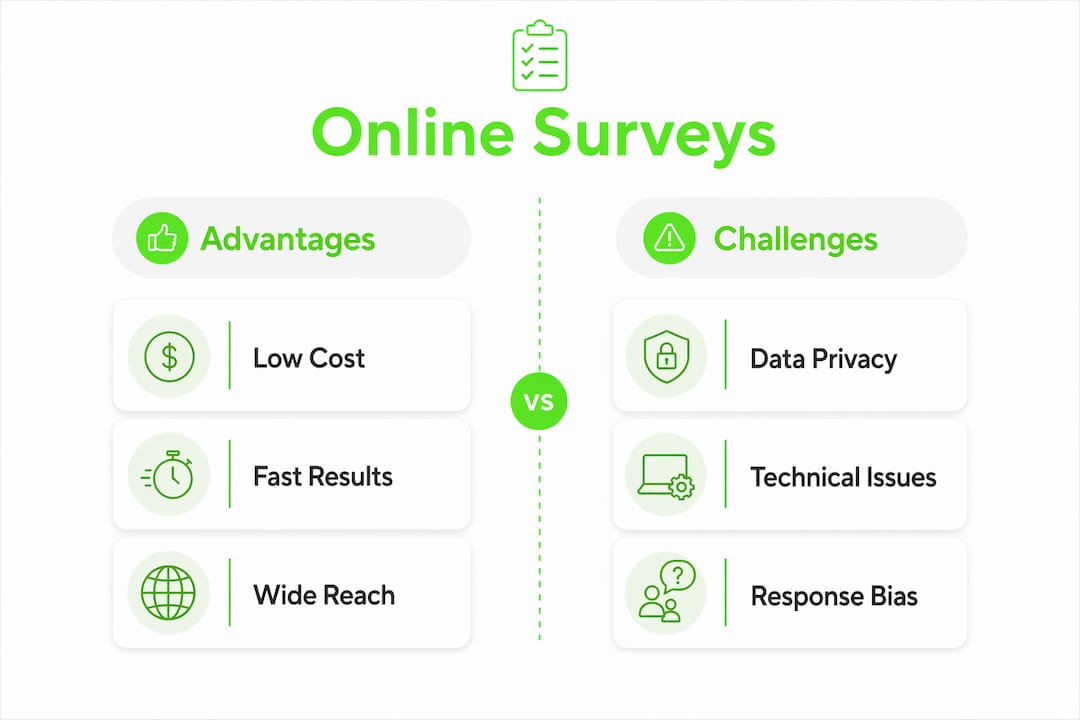 Online Surveys

Advantages

Low Cost

Fast Results

Wide Reach

VS

Challenges

Data Privacy

Technical Issues

Response Bias