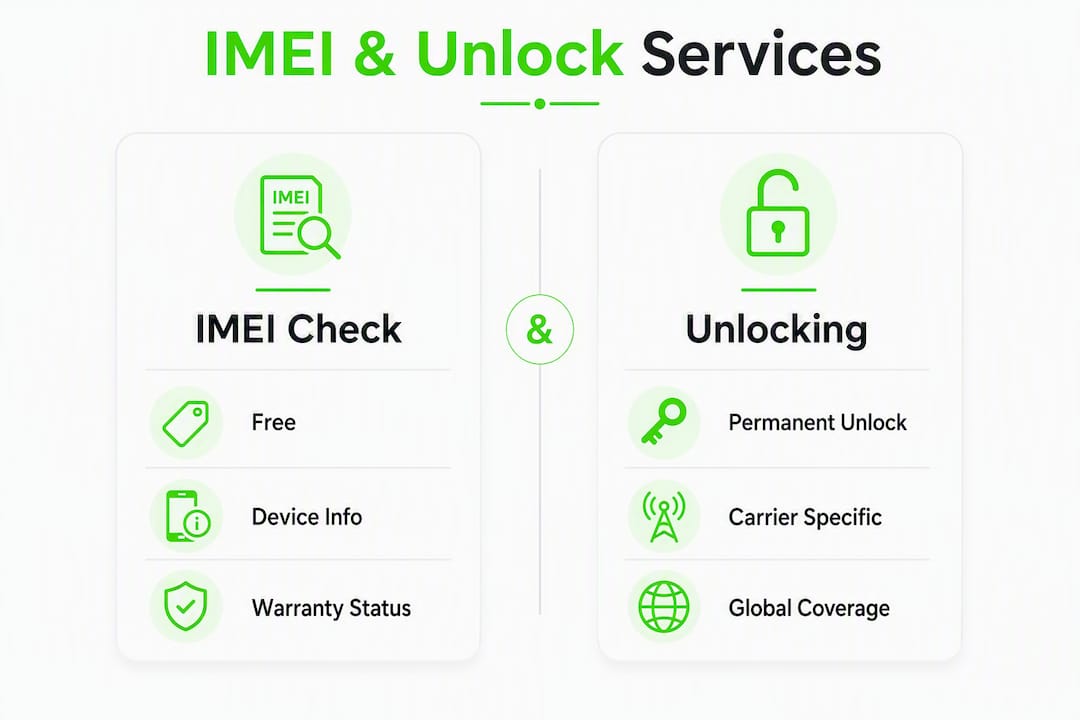 IMEI & Unlock Services

IMEI

IMEI Check

Free

Device Info

Warranty Status

&

Unlocking

Permanent Unlock

Carrier Specific

Global Coverage