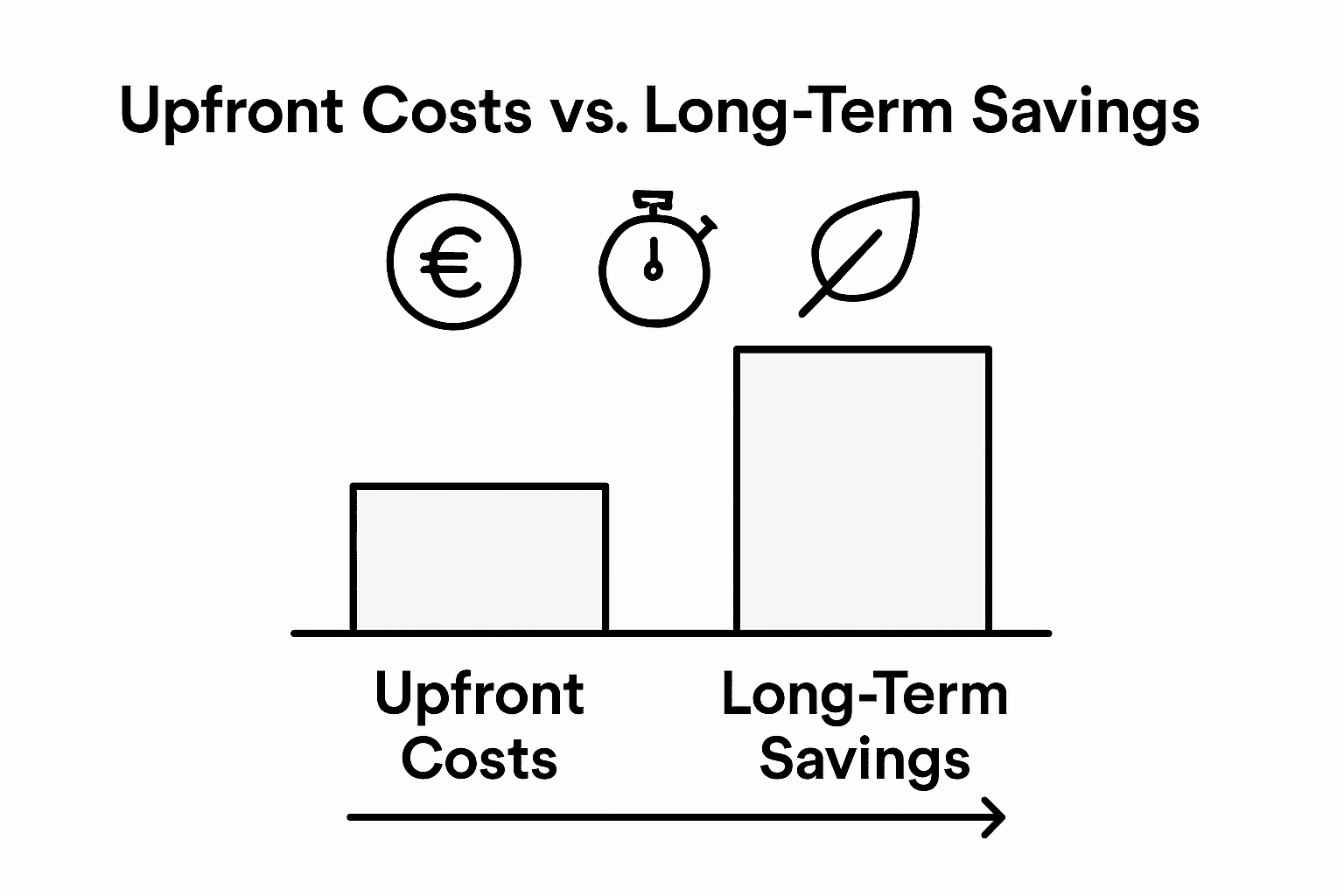 Upfront Costs vs. Long-Term Savings

€

Upfront Costs

Long-Term Savings