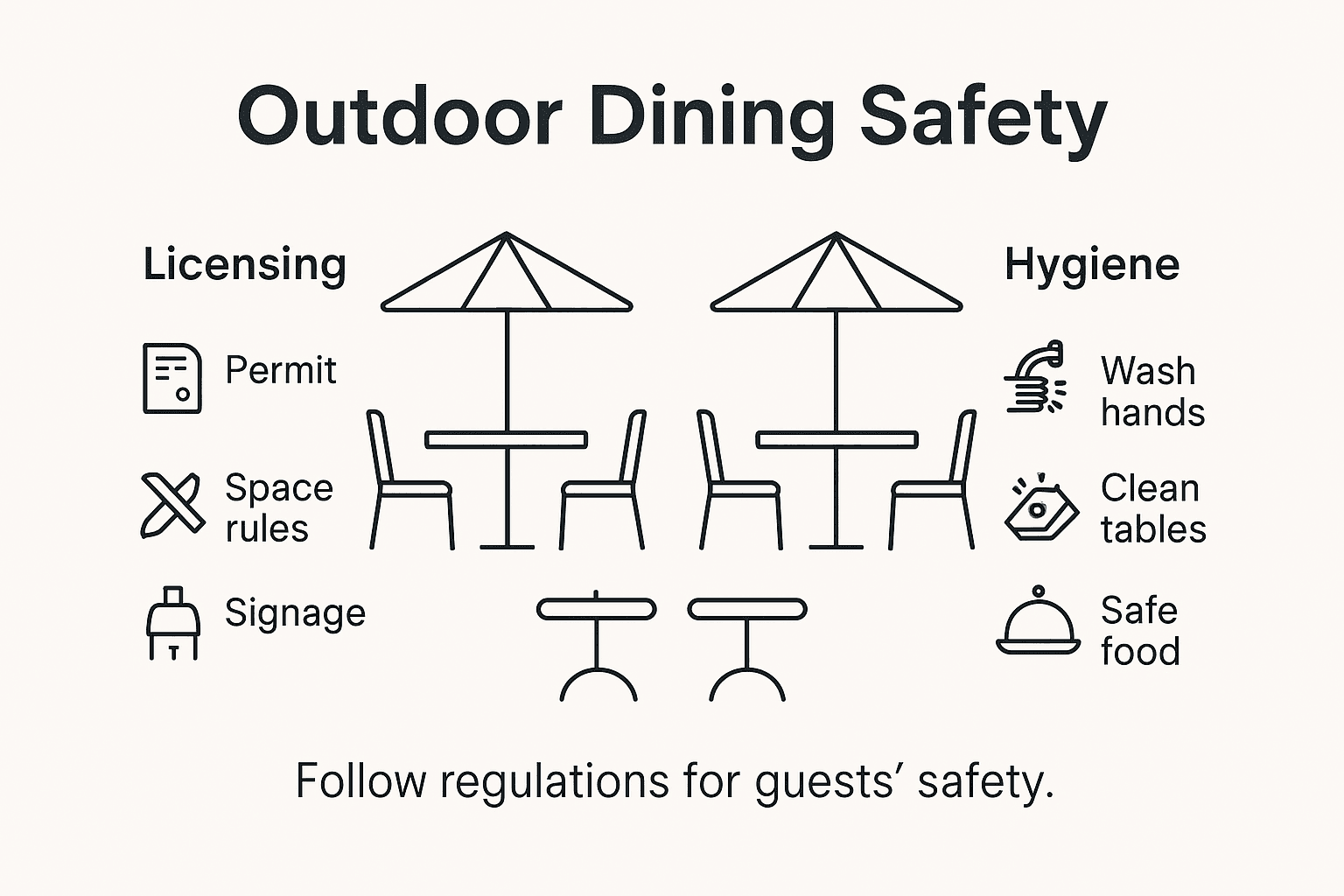 Outdoor Dining Safety

Licensing

Permit

Space rules

Signage

Hygiene

Wash hands

Clean tables

Safe food

Follow regulations for guests' safety.